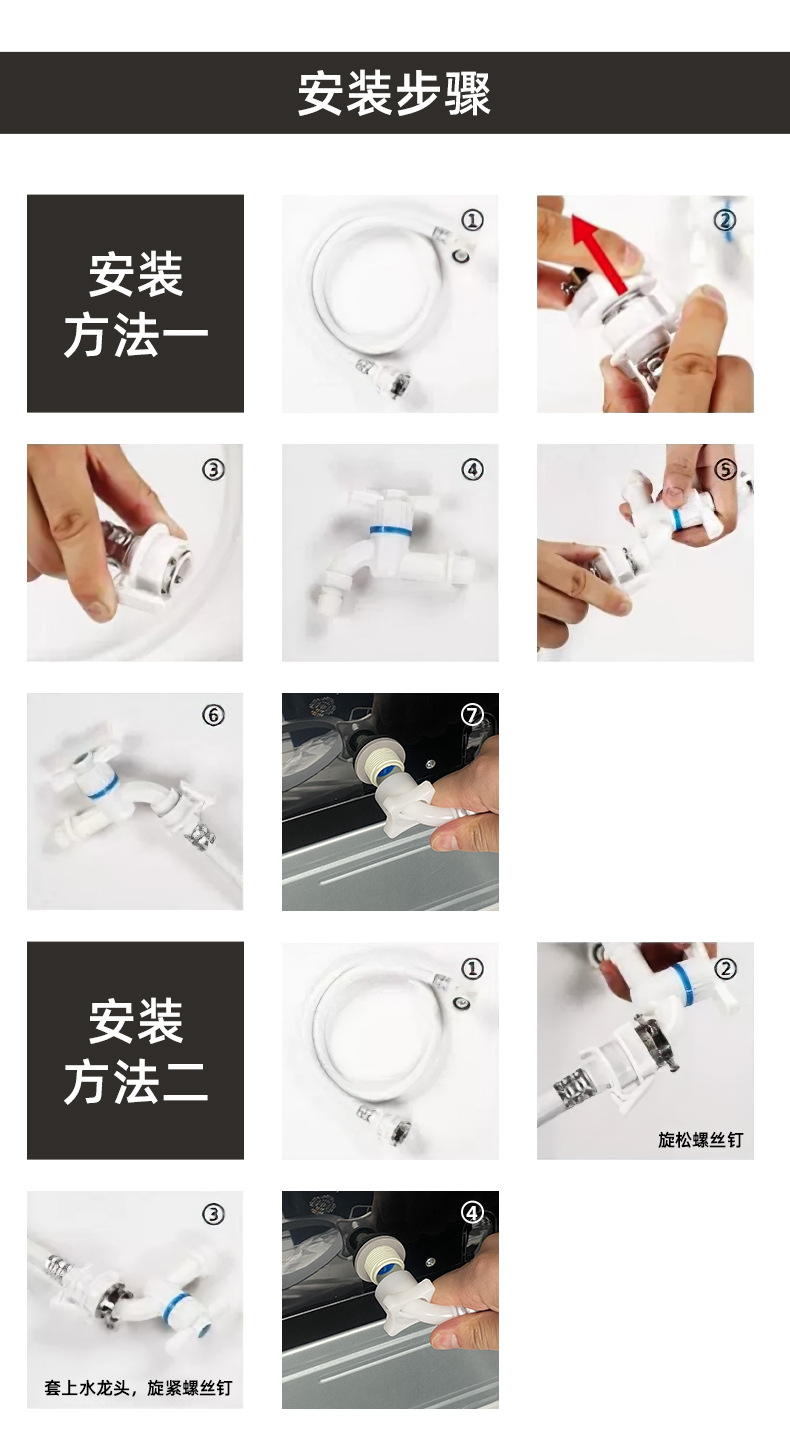 安装步骤

安装方法一

①

②

③

④

⑤

⑥

⑦

安装方法二

①

②

旋松螺丝钉

③

套上水龙头，旋紧螺丝钉

④