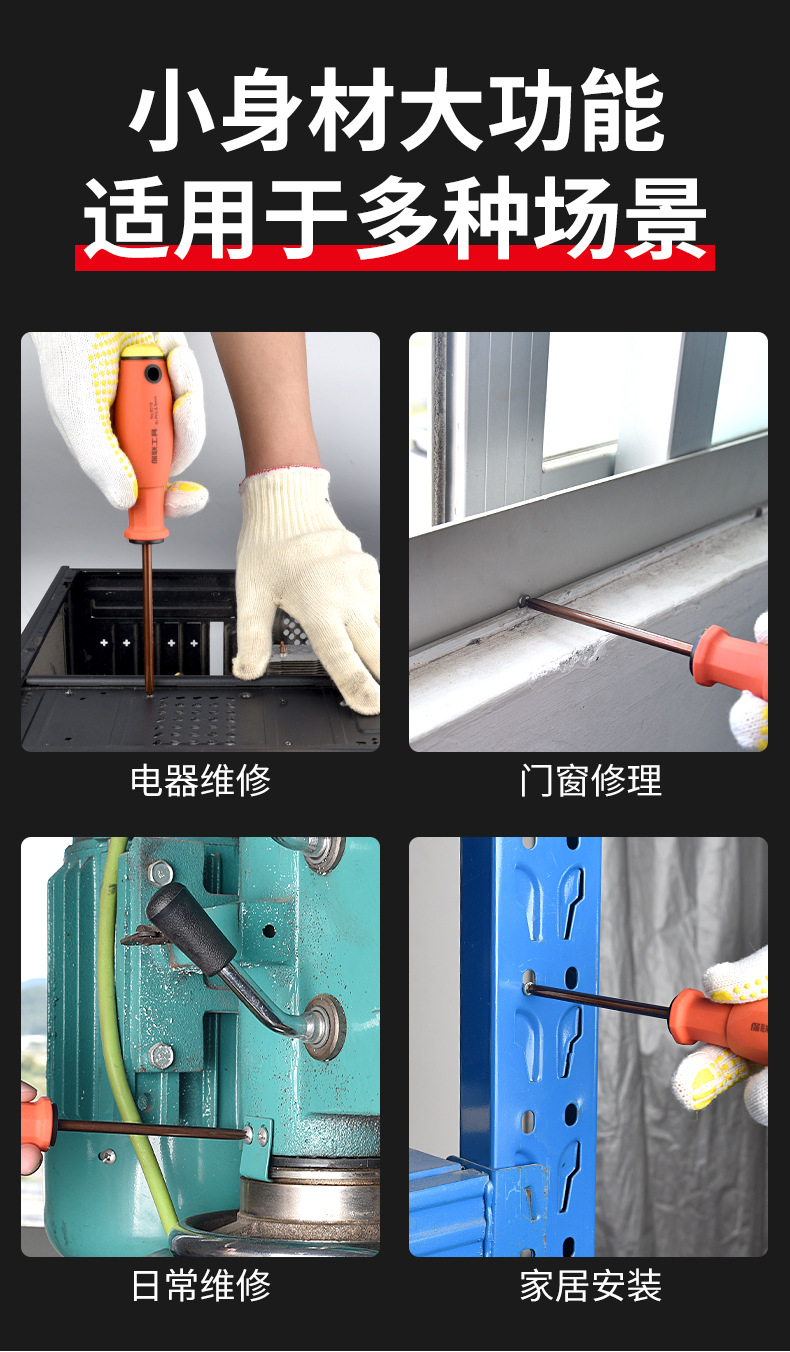 小身材大功能
适用于多种场景

电器维修

门窗修理

日常维修

家居安装