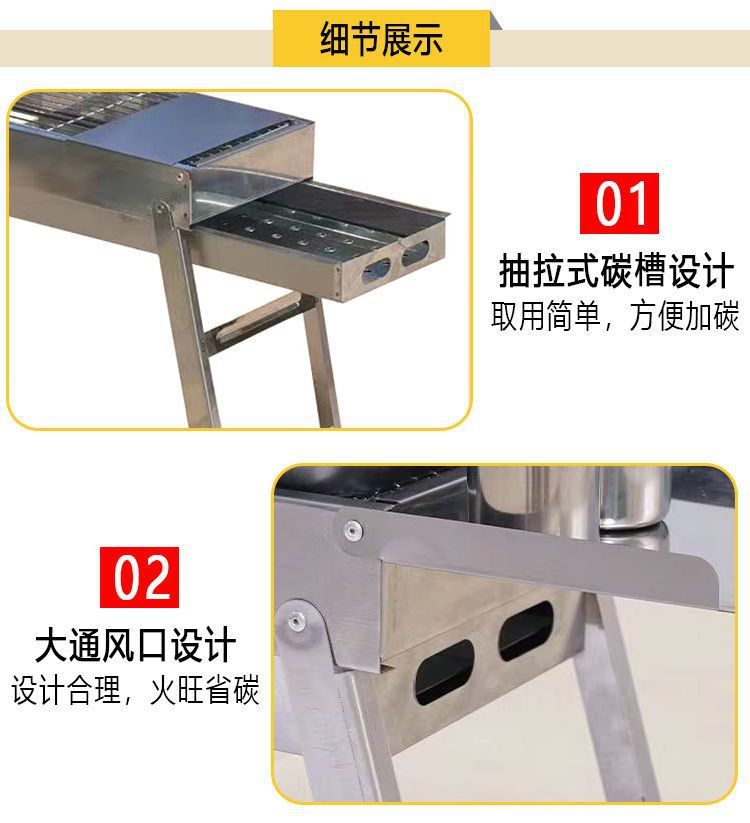 细节展示

01
抽拉式碳槽设计
取用简单，方便加碳

02
大通风口设计
设计合理，火旺省碳