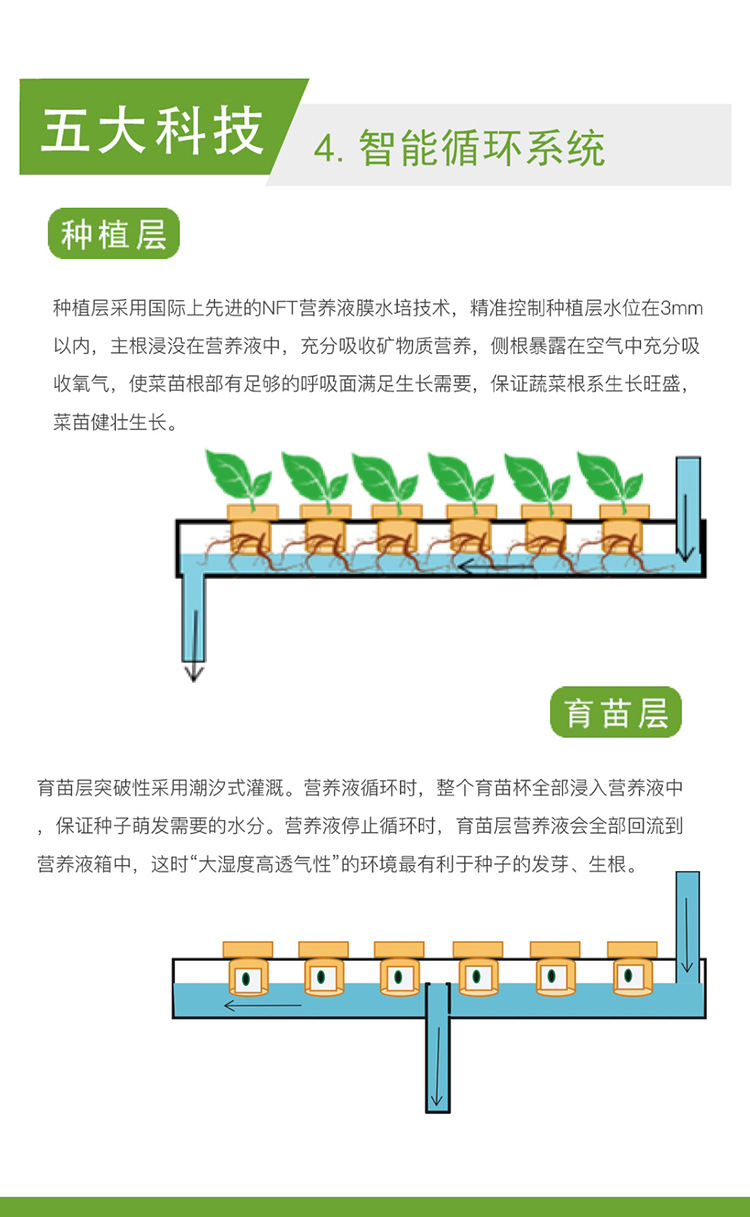 五大科技

4. 智能循环系统

种植层

种植层采用国际上先进的NFT营养液膜水培技术，精准控制种植层水位在3mm以内，主根浸没在营养液中，充分吸收矿物质营养，侧根暴露在空气中充分吸收氧气，使菜苗根部有足够的呼吸面满足生长需要，保证蔬菜根系生长旺盛，菜苗健壮生长。

育苗层

育苗层突破性采用潮汐式灌溉。营养液循环时，整个育苗杯全部浸入营养液中，保证种子萌发需要的水分。营养液停止循环时，育苗层营养液会全部回流到营养液箱中，这时“大湿度高透气性”的环境最有利于种子的发芽、生根。