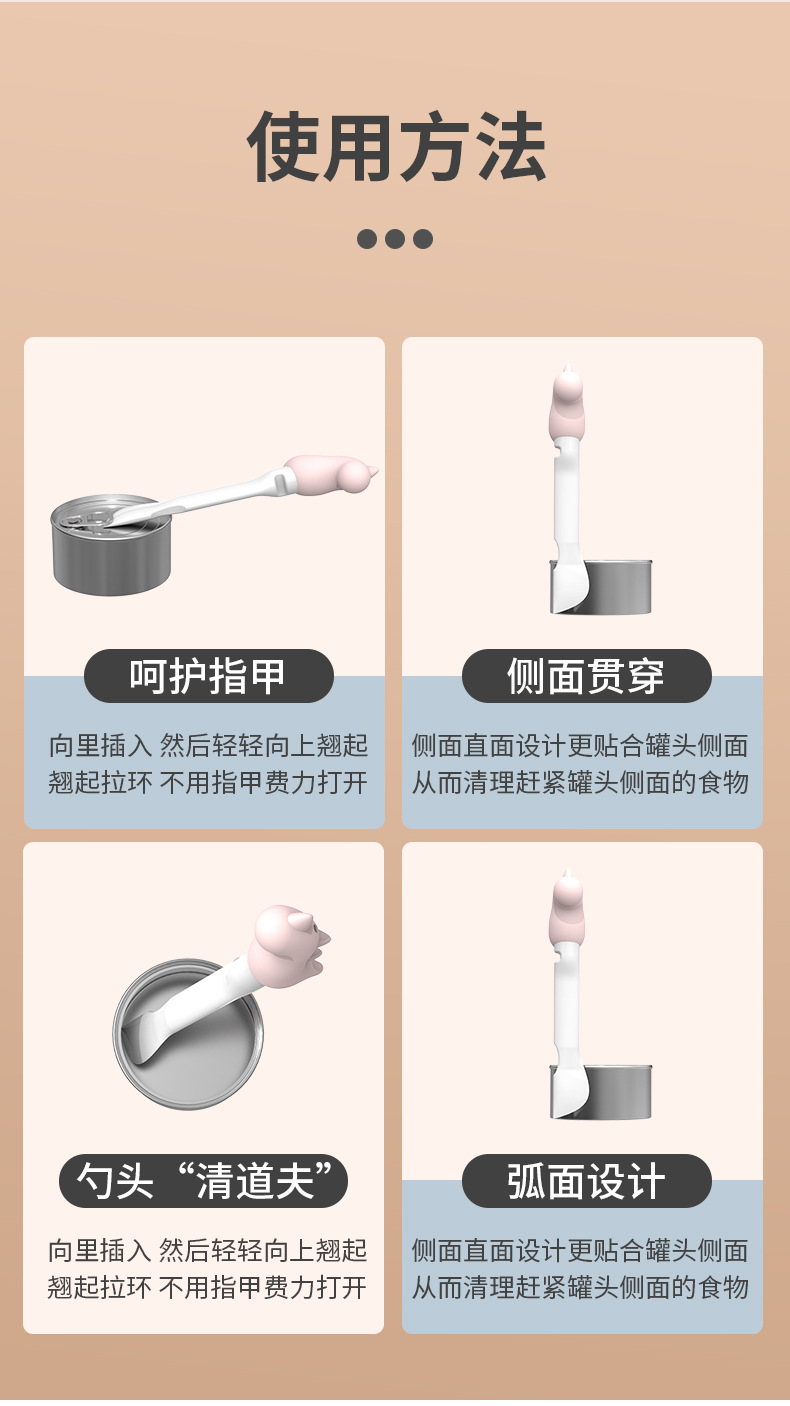 使用方法

呵护指甲

向里插入 然后轻轻向上翘起 翘起拉环 不用指甲费力打开

侧面贯穿

侧面直面设计更贴合罐头侧面 从而清理赶紧罐头侧面的食物

勺头“清道夫”

向里插入 然后轻轻向上翘起 翘起拉环 不用指甲费力打开

弧面设计

侧面直面设计更贴合罐头侧面 从而清理赶紧罐头侧面的食物