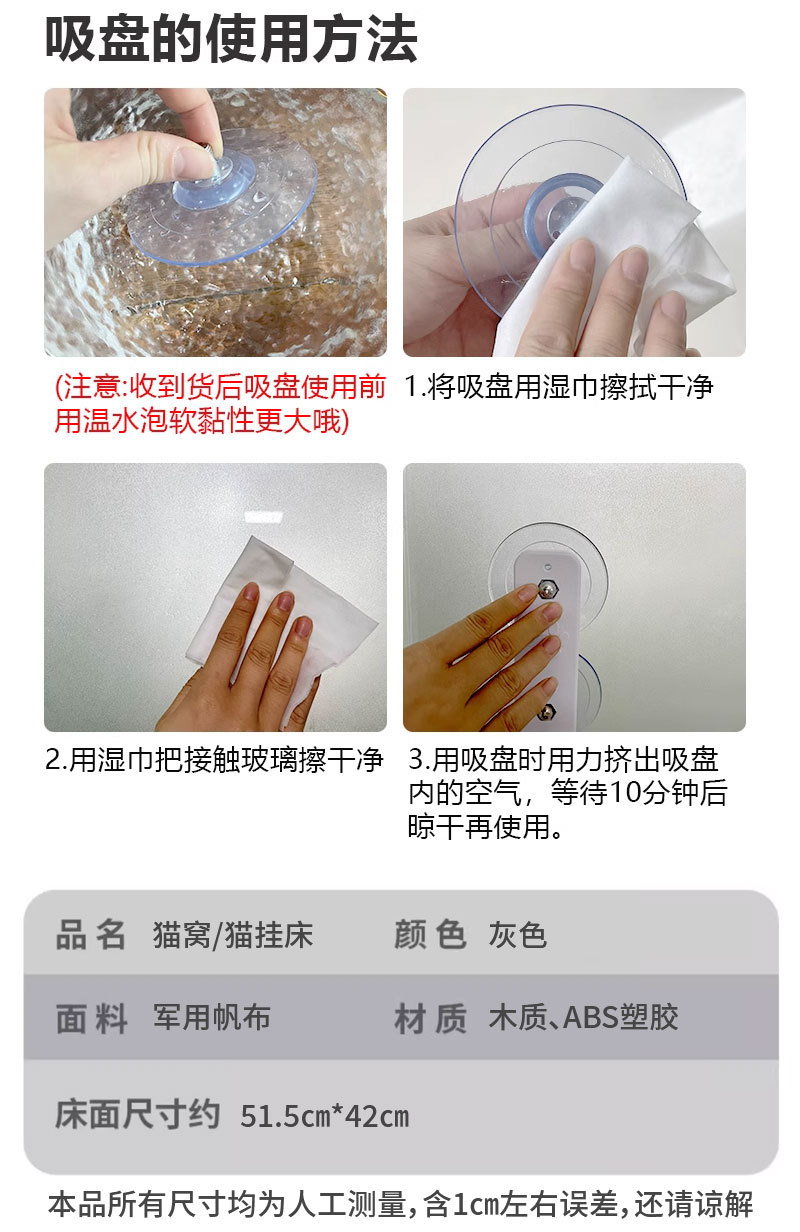 吸盘的使用方法

(注意:收到货后吸盘使用前用温水泡软黏性更大哦)

1.将吸盘用湿巾擦拭干净

2.用湿巾把接触玻璃擦干净

3.用吸盘时用力挤出吸盘内的空气，等待10分钟后晾干再使用。

| 品名 | 猫窝/猫挂床 | 颜色 | 灰色 |
|---|---|---|---|
| 面料 | 军用帆布 | 材质 | 木质、ABS塑胶 |
| 床面尺寸约 | 51.5cm*42cm | | |

本品所有尺寸均为人工测量,含1cm左右误差,还请谅解