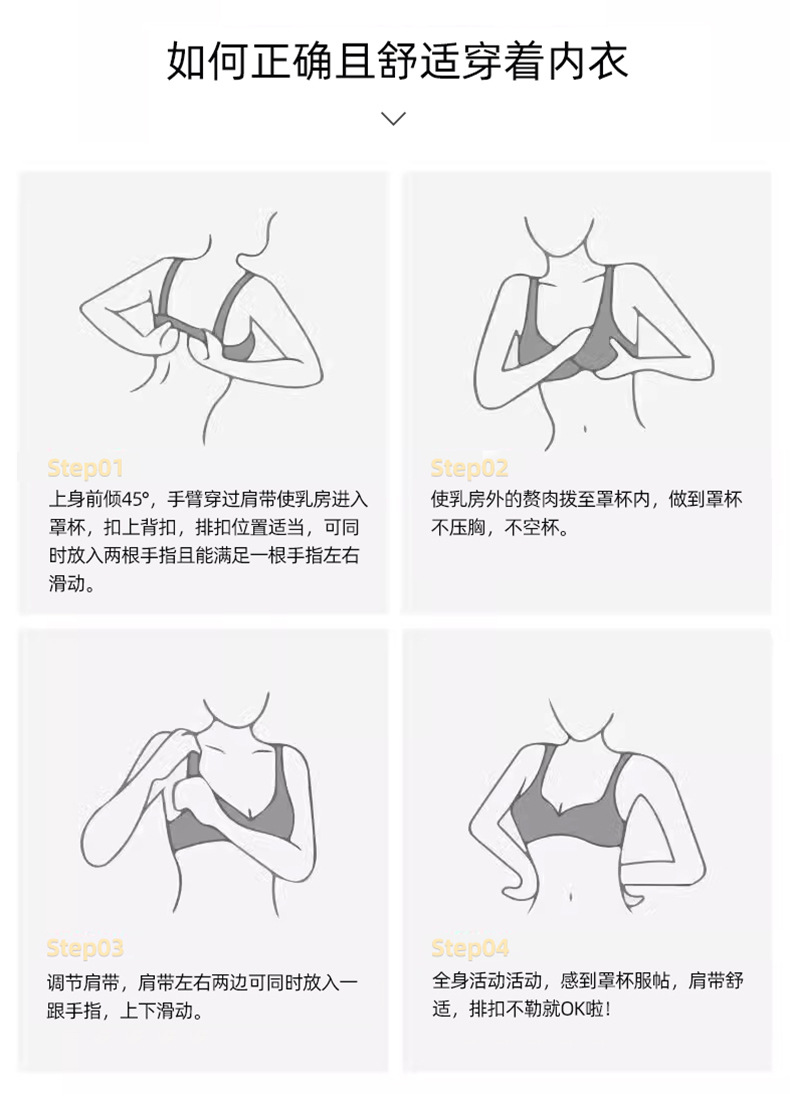 如何正确且舒适穿着内衣

Step01
上身前倾45°，手臂穿过肩带使乳房进入罩杯，扣上背扣，排扣位置适当，可同时放入两根手指且能满足一根手指左右滑动。

Step02
使乳房外的赘肉拨至罩杯内，做到罩杯不压胸，不空杯。

Step03
调节肩带，肩带左右两边可同时放入一跟手指，上下滑动。

Step04
全身活动活动，感到罩杯服帖，肩带舒适，排扣不勒就OK啦！