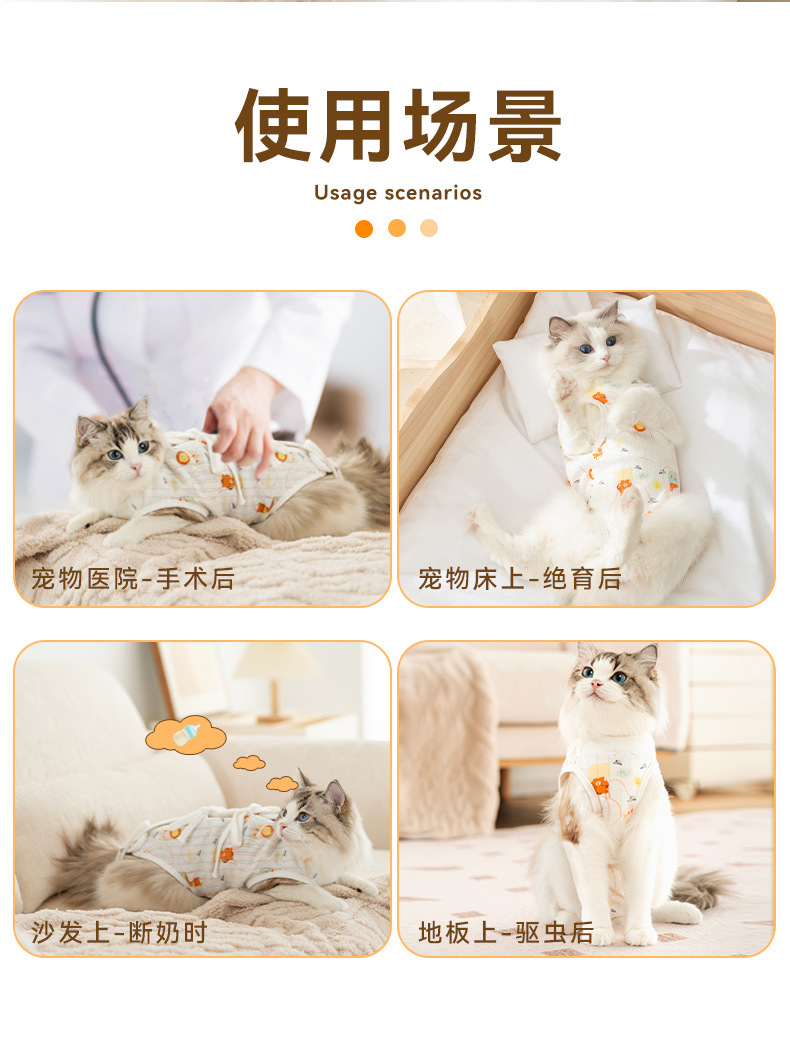 使用场景

Usage scenarios

宠物医院-手术后

宠物床上-绝育后

沙发上-断奶时

地板上-驱虫后