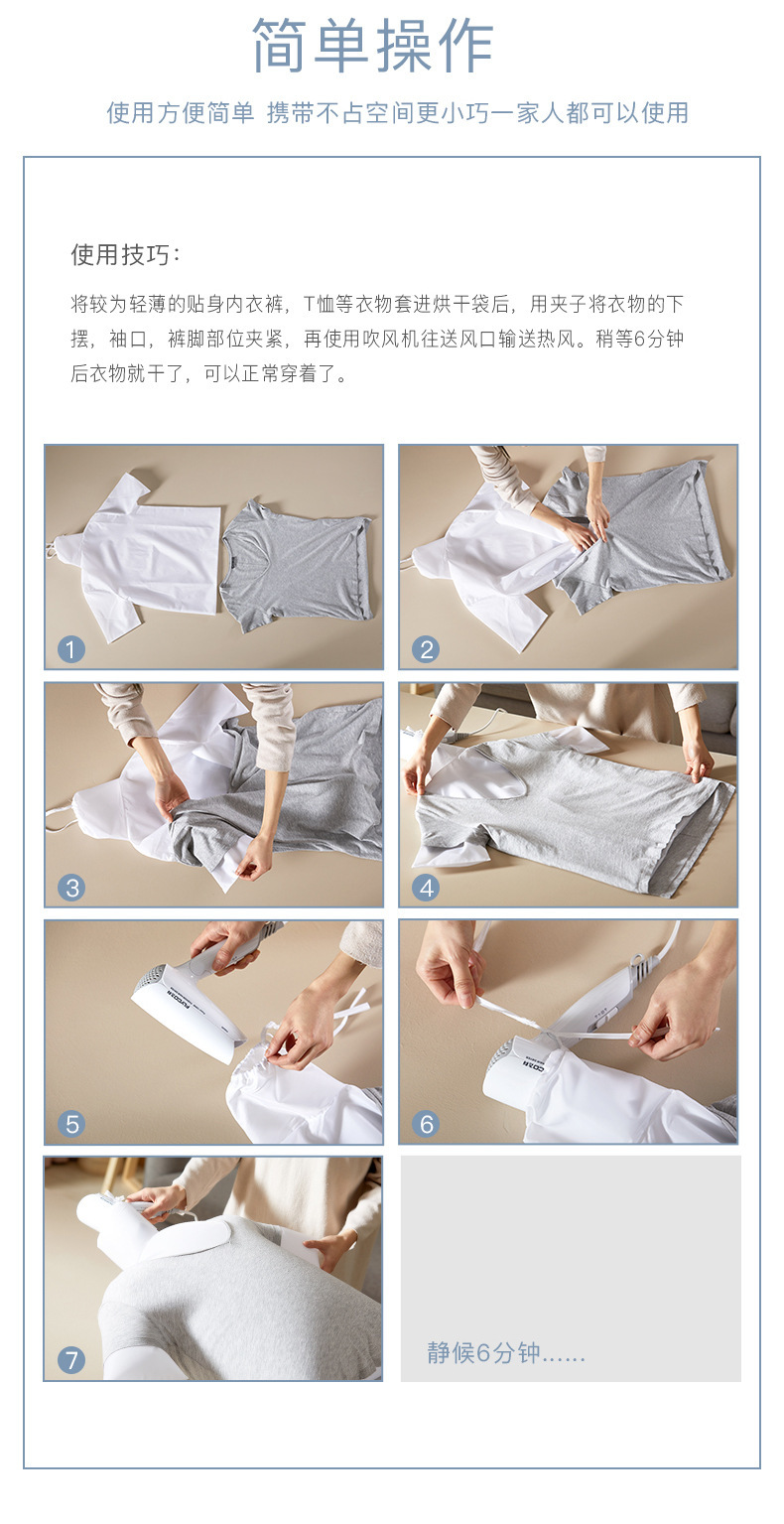 简单操作

使用方便简单 携带不占空间更小巧一家人都可以使用

使用技巧：

将较为轻薄的贴身内衣裤，T恤等衣物套进烘干袋后，用夹子将衣物的下摆，袖口，裤脚部位夹紧，再使用吹风机往送风口输送热风。稍等6分钟后衣物就干了，可以正常穿着了。

1

2

3

4

5

6

7

静候6分钟......