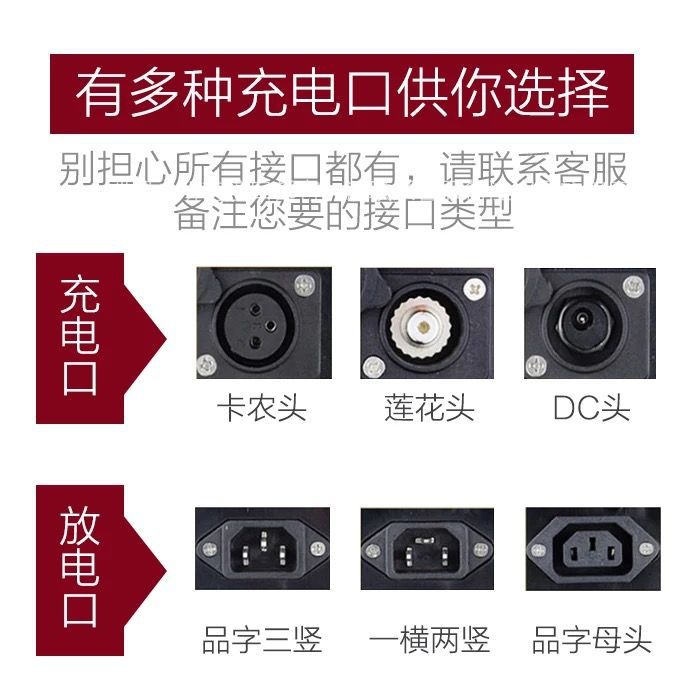 有多种充电口供你选择

别担心所有接口都有，请联系客服备注您要的接口类型

充电口

卡农头

莲花头

DC头

放电口

品字三竖

一横两竖

品字母头