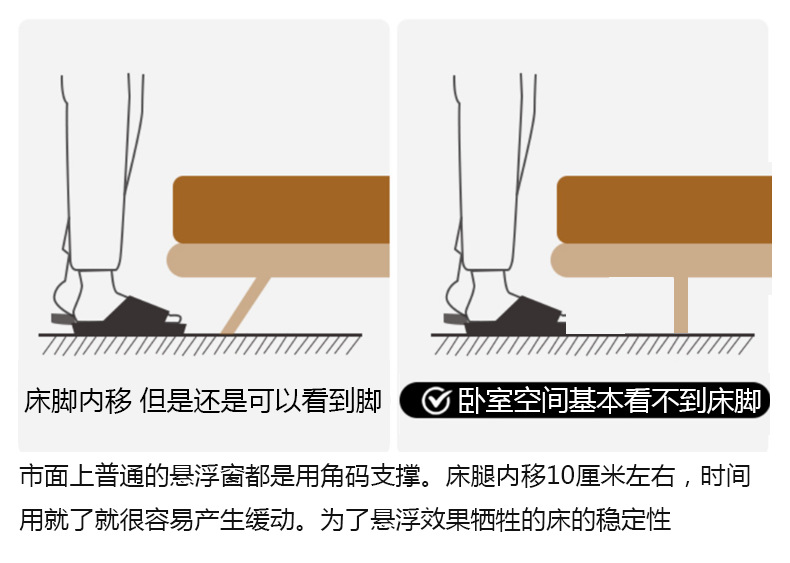 床脚内移 但是还是可以看到脚

卧室空间基本看不到床脚

市面上普通的悬浮窗都是用角码支撑。床腿内移10厘米左右，时间用就了就很容易产生缓动。为了悬浮效果牺牲的床的稳定性