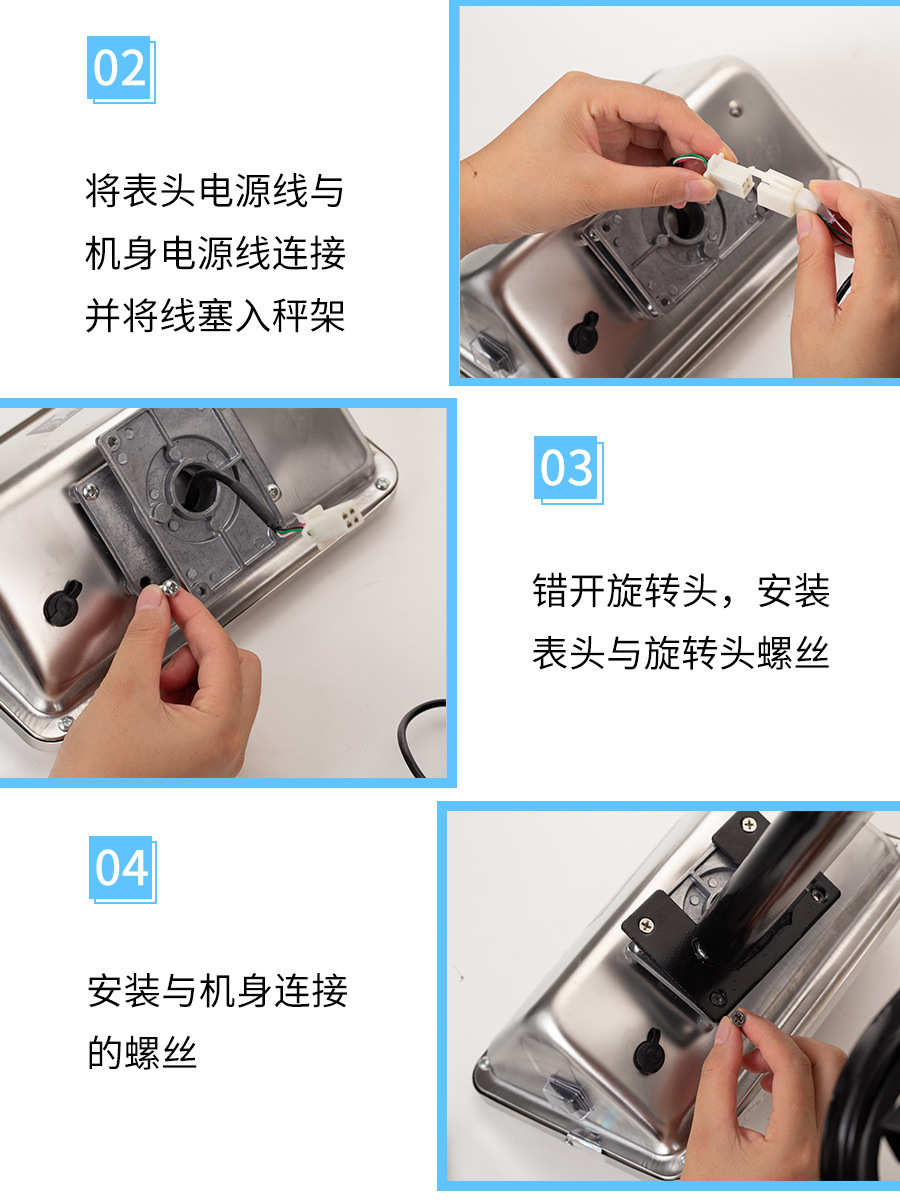 02

将表头电源线与机身电源线连接并将线塞入秤架

03

错开旋转头，安装表头与旋转头螺丝

04

安装与机身连接的螺丝