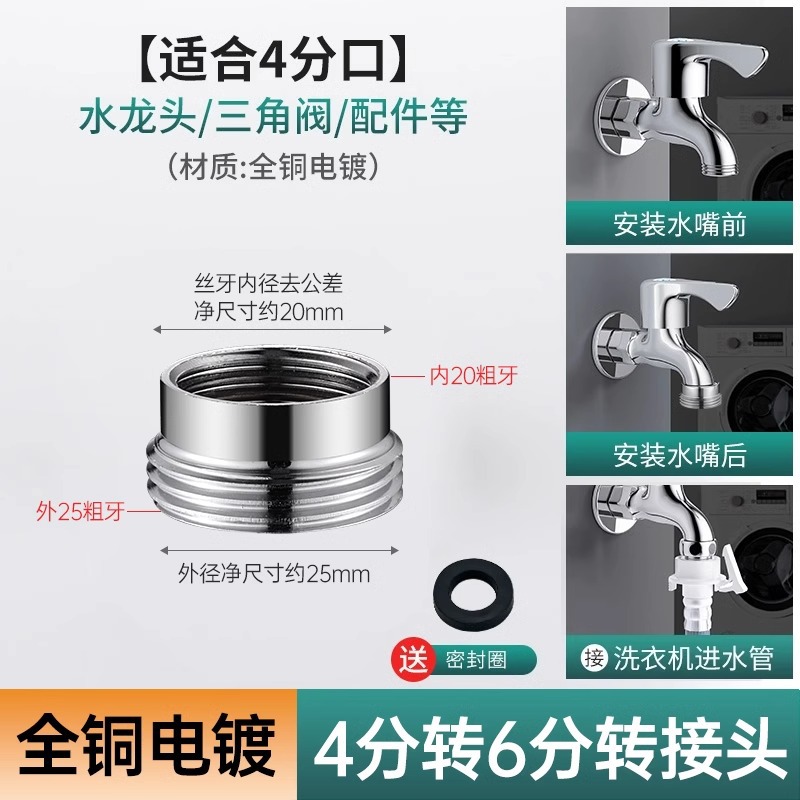 【适合4分口】
水龙头/三角阀/配件等
（材质:全铜电镀）

丝牙内径去公差
净尺寸约20mm

内20粗牙

外25粗牙

外径净尺寸约25mm

送 密封圈

安装水嘴前

安装水嘴后

接 洗衣机进水管

全铜电镀

4分转6分转接头