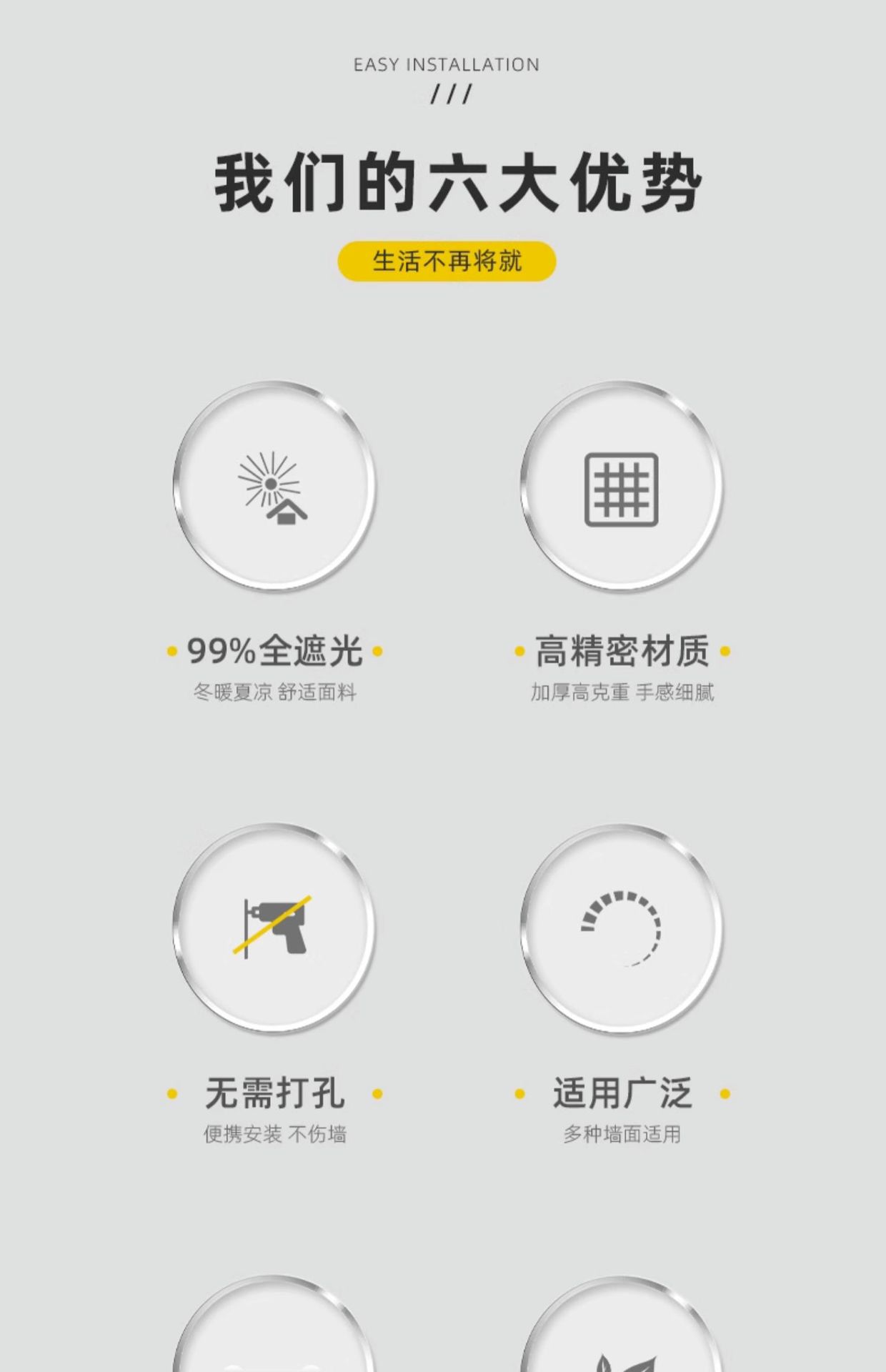 EASY INSTALLATION
///

我们的六大优势

生活不再将就

• 99%全遮光 •
冬暖夏凉 舒适面料

• 高精密材质 •
加厚高克重 手感细腻

• 无需打孔 •
便携安装 不伤墙

• 适用广泛 •
多种墙面适用