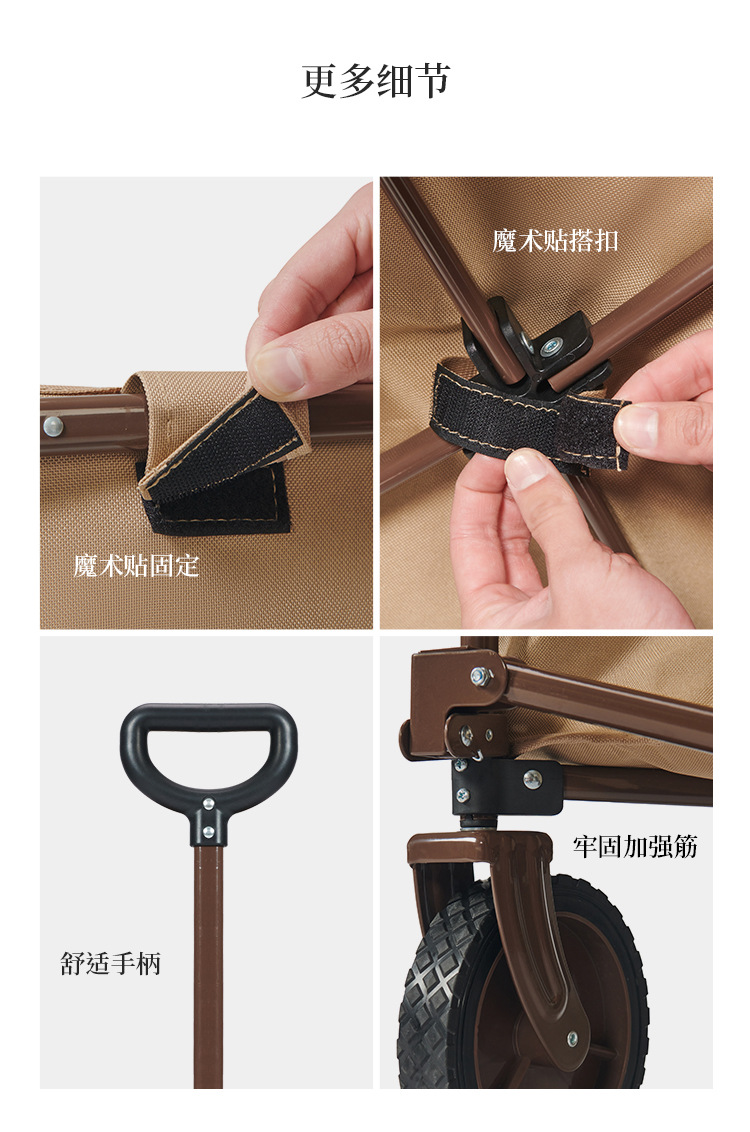 更多细节

魔术贴固定

魔术贴搭扣

舒适手柄

牢固加强筋