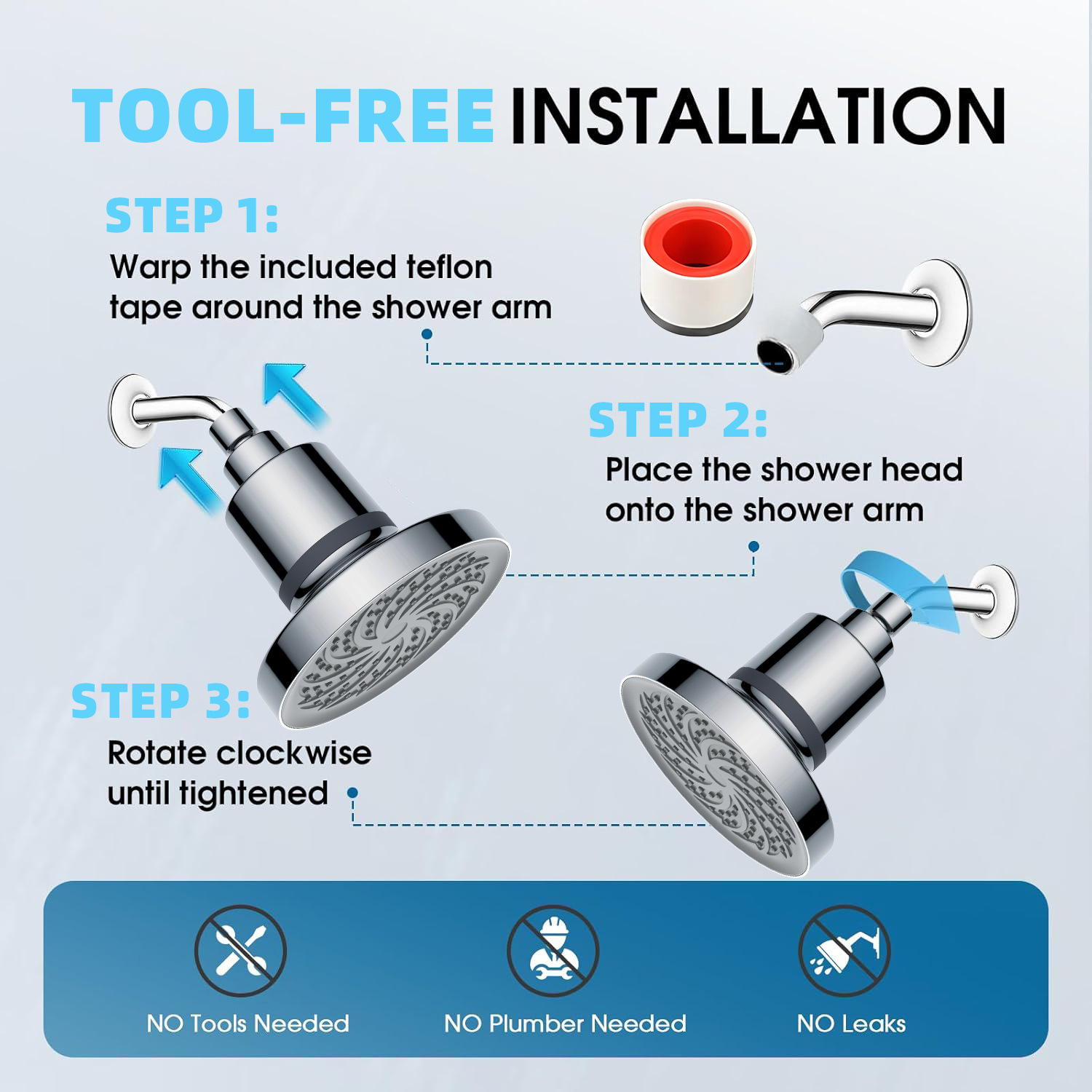 TOOL-FREE INSTALLATION

STEP 1:
Warp the included teflon tape around the shower arm

STEP 2:
Place the shower head onto the shower arm

STEP 3:
Rotate clockwise until tightened

NO Tools Needed

NO Plumber Needed

NO Leaks