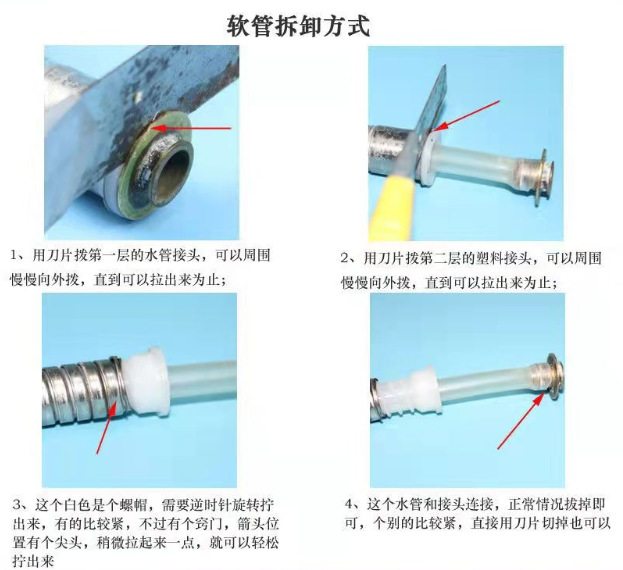 软管拆卸方式

1、用刀片拨第一层的水管接头，可以周围慢慢向外拨，直到可以拉出来为止；

2、用刀片拨第二层的塑料接头，可以周围慢慢向外拨，直到可以拉出来为止；

3、这个白色是个螺帽，需要逆时针旋转拧出来，有的比较紧，不过有个窍门，箭头位置有个尖头，稍微拉起来一点，就可以轻松拧出来

4、这个水管和接头连接，正常情况拔掉即可，个别的比较紧，直接用刀片切掉也可以