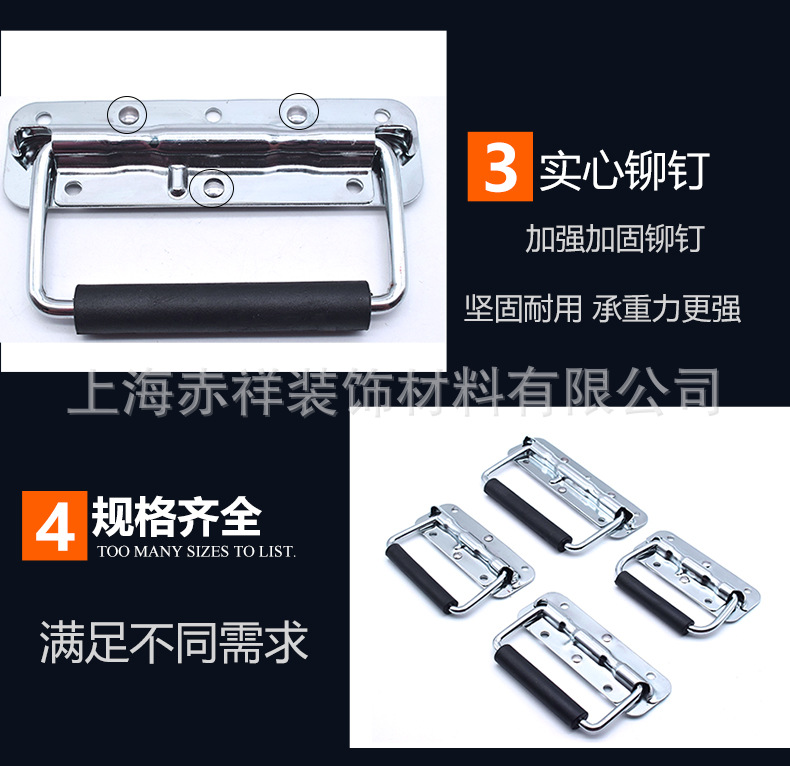 3 实心铆钉

加强加固铆钉

坚固耐用 承重力更强

上海赤祥装饰材料有限公司

4 规格齐全
TOO MANY SIZES TO LIST.

满足不同需求