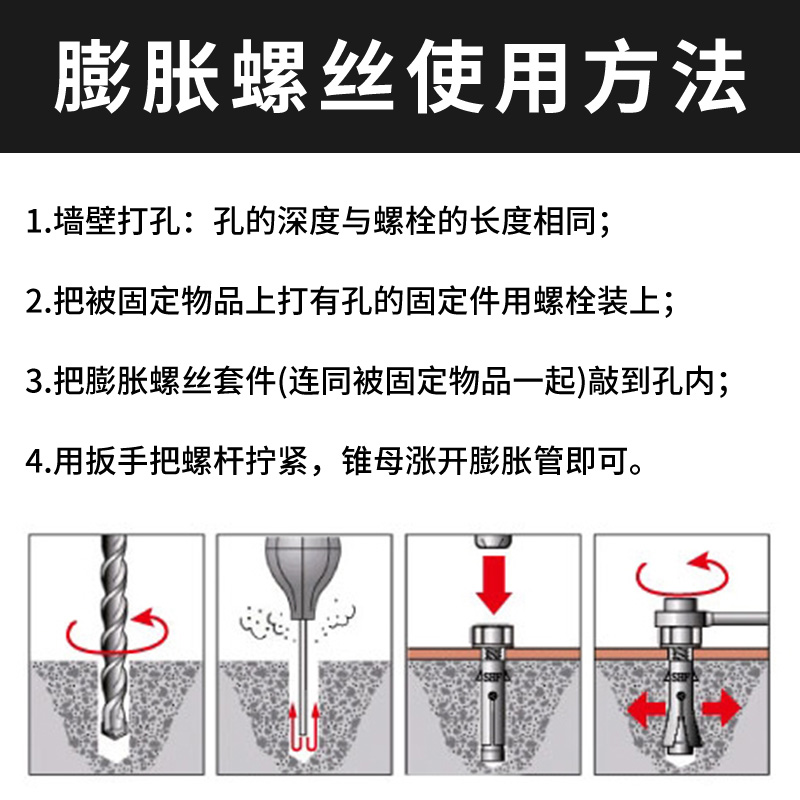 膨胀螺丝使用方法

1.墙壁打孔：孔的深度与螺栓的长度相同；

2.把被固定物品上打有孔的固定件用螺栓装上；

3.把膨胀螺丝套件(连同被固定物品一起)敲到孔内；

4.用扳手把螺杆拧紧，锥母涨开膨胀管即可。

SBF

SBF