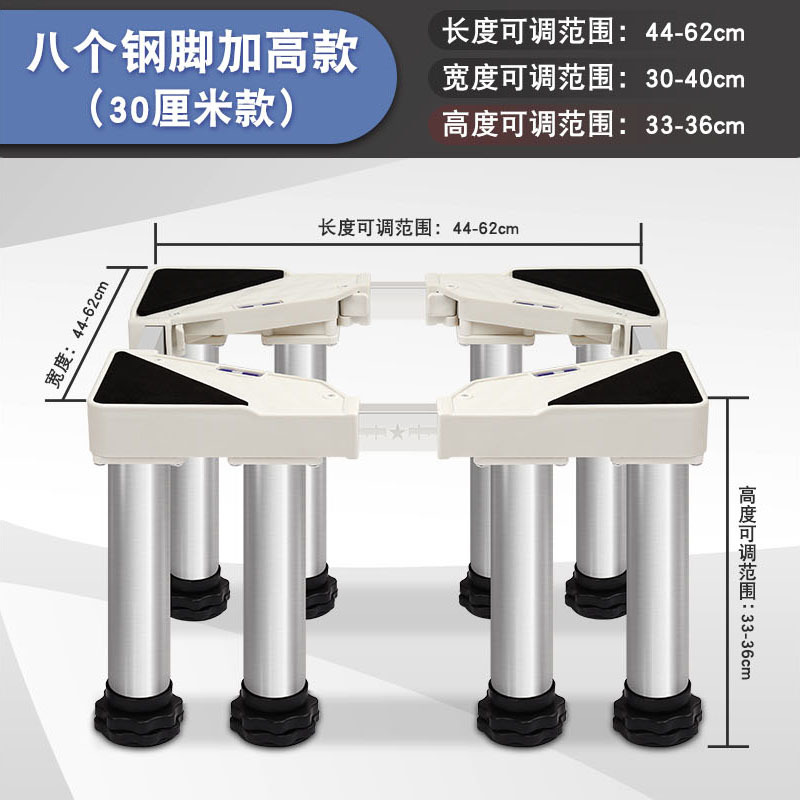 八个钢脚加高款
（30厘米款）

长度可调范围：44-62cm
宽度可调范围：30-40cm
高度可调范围：33-36cm

长度可调范围：44-62cm

宽度：44-62cm

高度可调范围：33-36cm