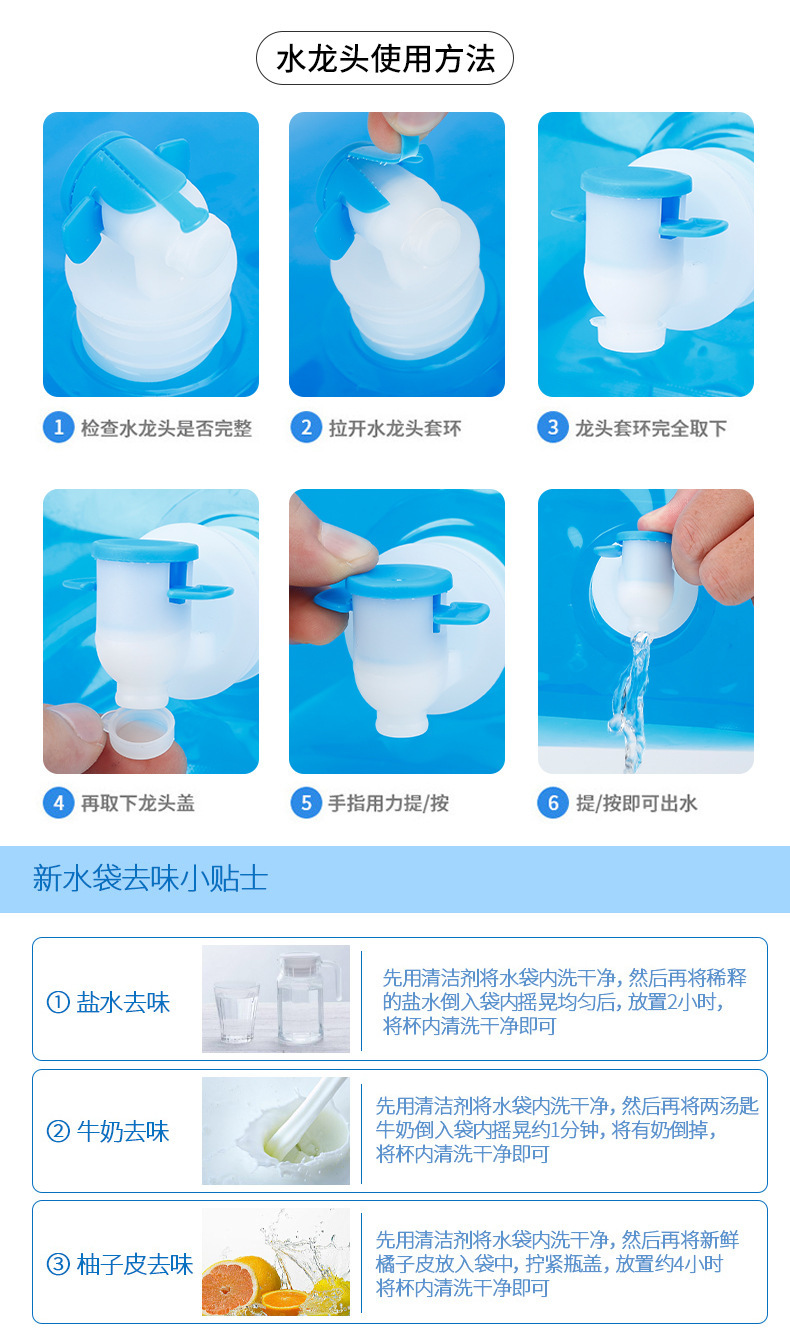 水龙头使用方法

1 检查水龙头是否完整

2 拉开水龙头套环

3 龙头套环完全取下

4 再取下龙头盖

5 手指用力提/按

6 提/按即可出水

新水袋去味小贴士

① 盐水去味

先用清洁剂将水袋内洗干净，然后再将稀释的盐水倒入袋内摇晃均匀后，放置2小时，将杯内清洗干净即可

② 牛奶去味

先用清洁剂将水袋内洗干净，然后再将两汤匙牛奶倒入袋内摇晃约1分钟，将有奶倒掉，将杯内清洗干净即可

③ 柚子皮去味

先用清洁剂将水袋内洗干净，然后再将新鲜橘子皮放入袋中，拧紧瓶盖，放置约4小时将杯内清洗干净即可