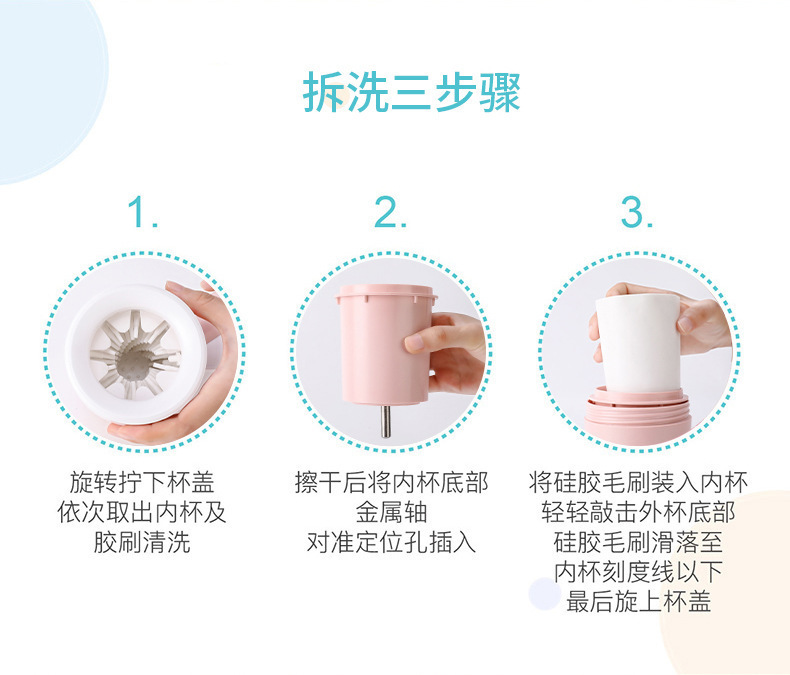 拆洗三步骤

1.

旋转拧下杯盖
依次取出内杯及
胶刷清洗

2.

擦干后将内杯底部
金属轴
对准定位孔插入

3.

将硅胶毛刷装入内杯
轻轻敲击外杯底部
硅胶毛刷滑落至
内杯刻度线以下
最后旋上杯盖