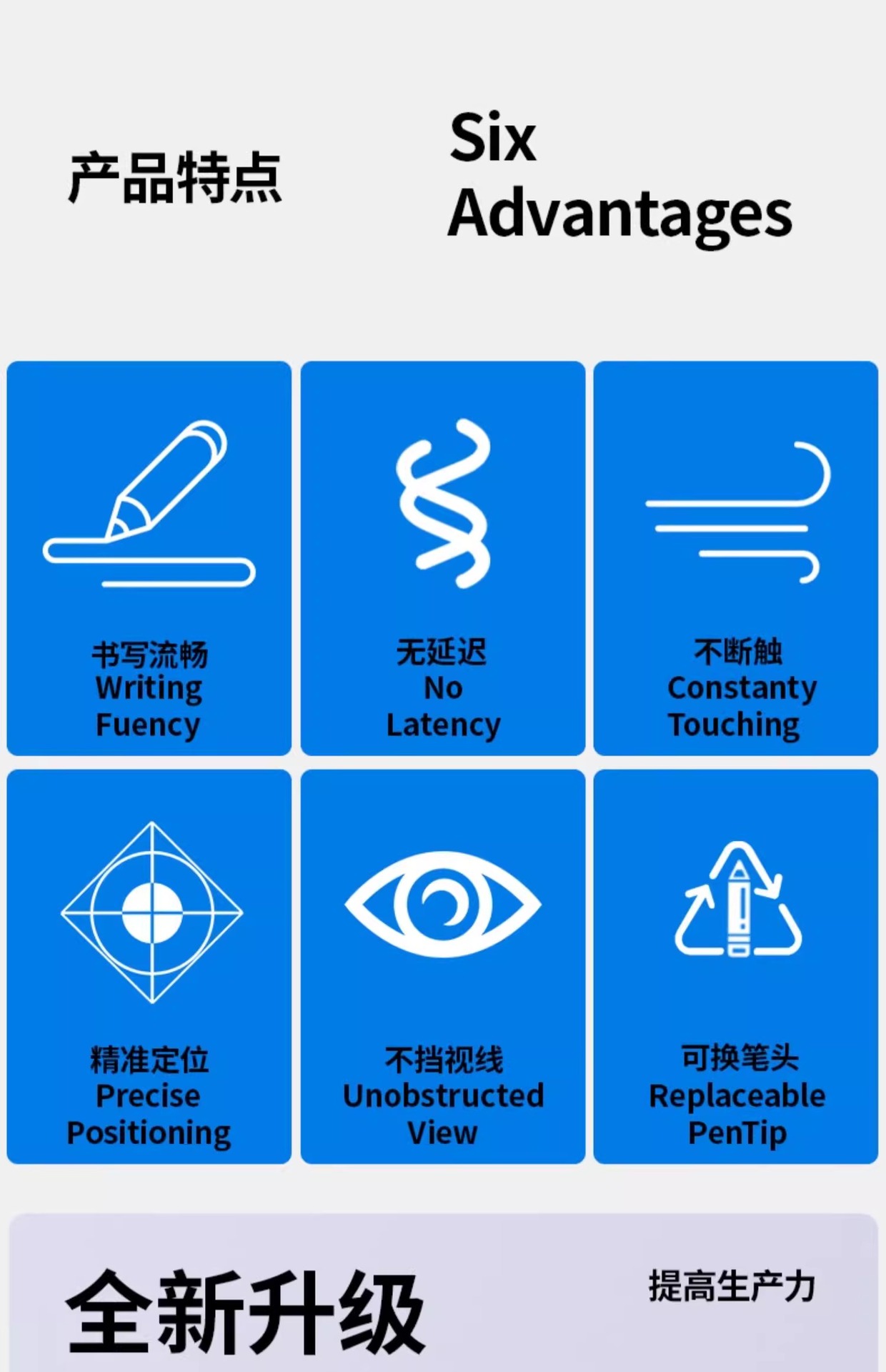 产品特点

Six Advantages

书写流畅
Writing
Fuency

无延迟
No
Latency

不断触
Constanty
Touching

精准定位
Precise
Positioning

不挡视线
Unobstructed
View

可换笔头
Replaceable
PenTip

全新升级

提高生产力