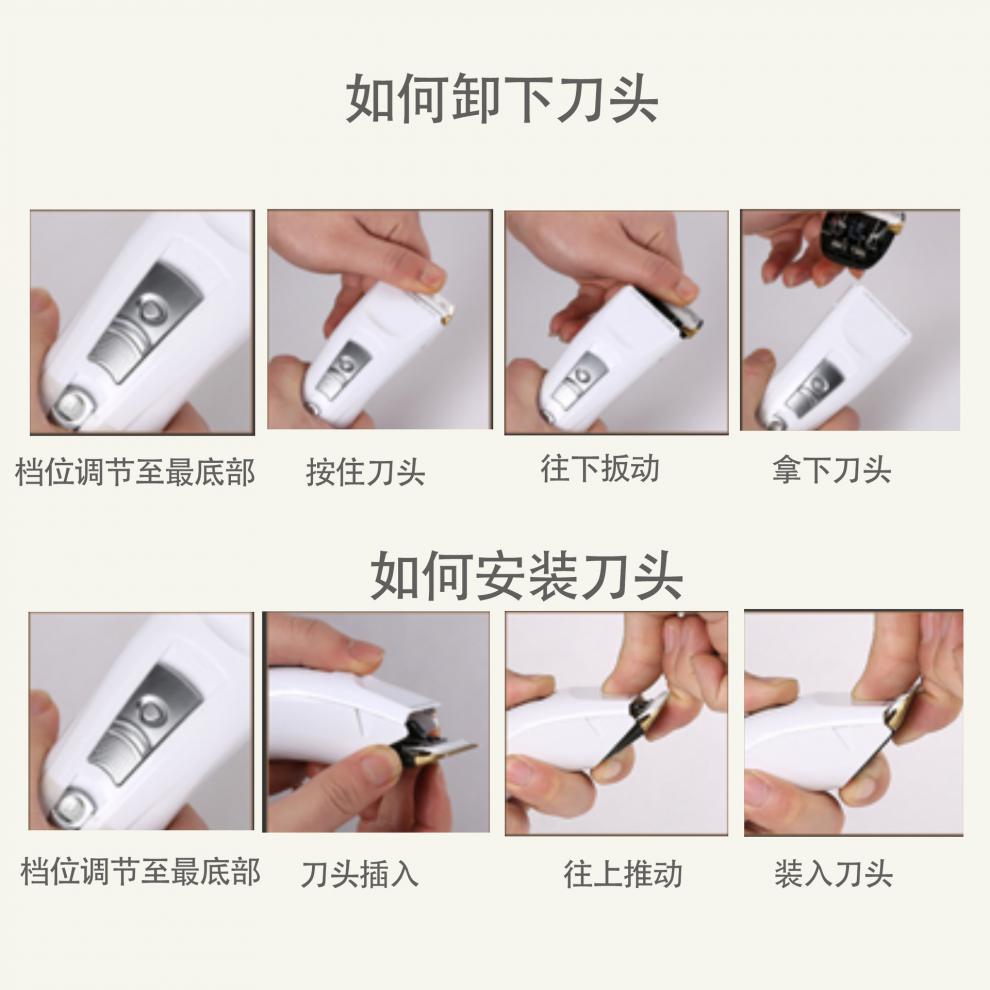 如何卸下刀头

档位调节至最底部

按住刀头

往下扳动

拿下刀头

如何安装刀头

档位调节至最底部

刀头插入

往上推动

装入刀头