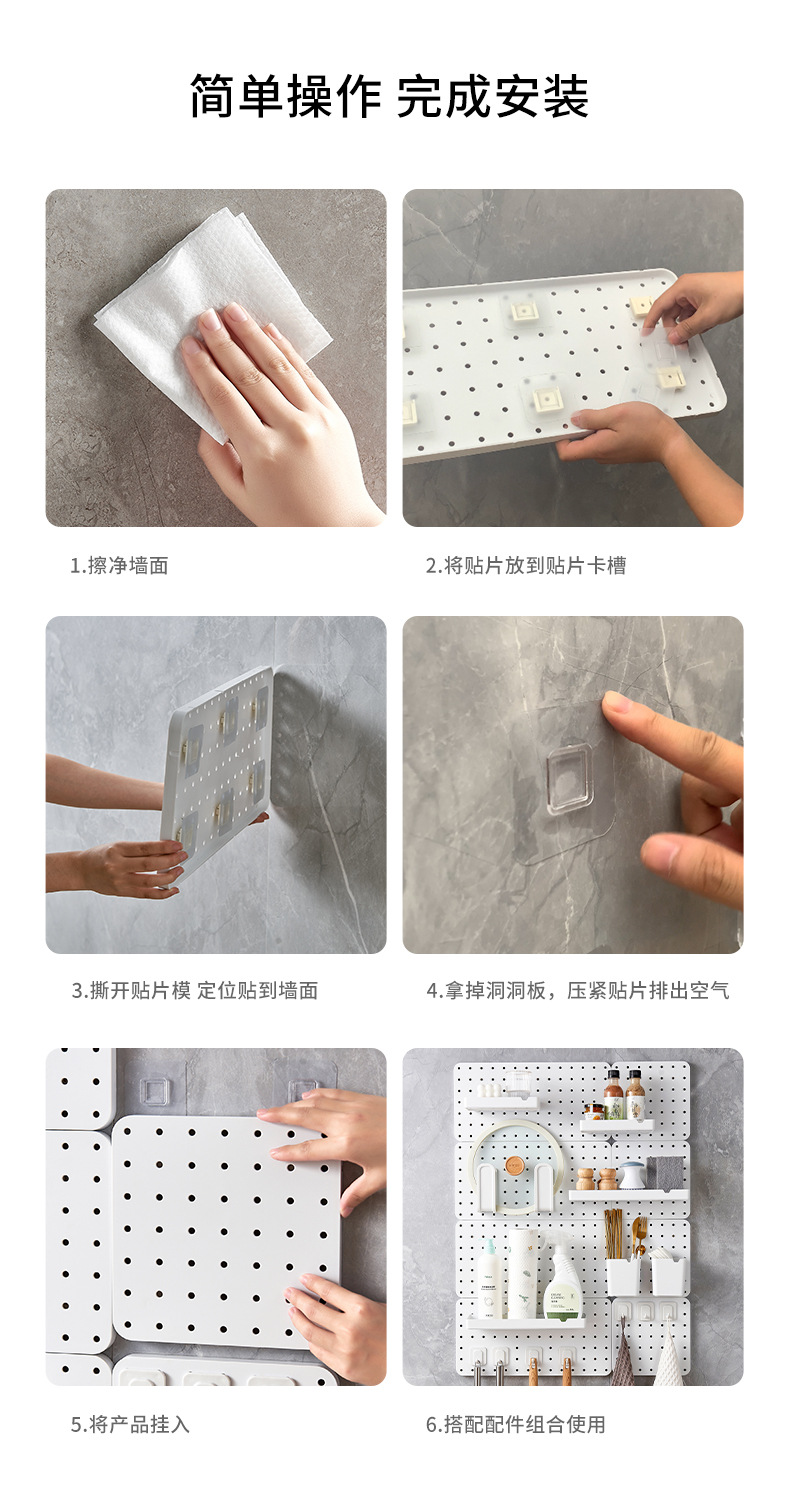 简单操作 完成安装

1.擦净墙面

2.将贴片放到贴片卡槽

3.撕开贴片模 定位贴到墙面

4.拿掉洞洞板，压紧贴片排出空气

5.将产品挂入

6.搭配配件组合使用