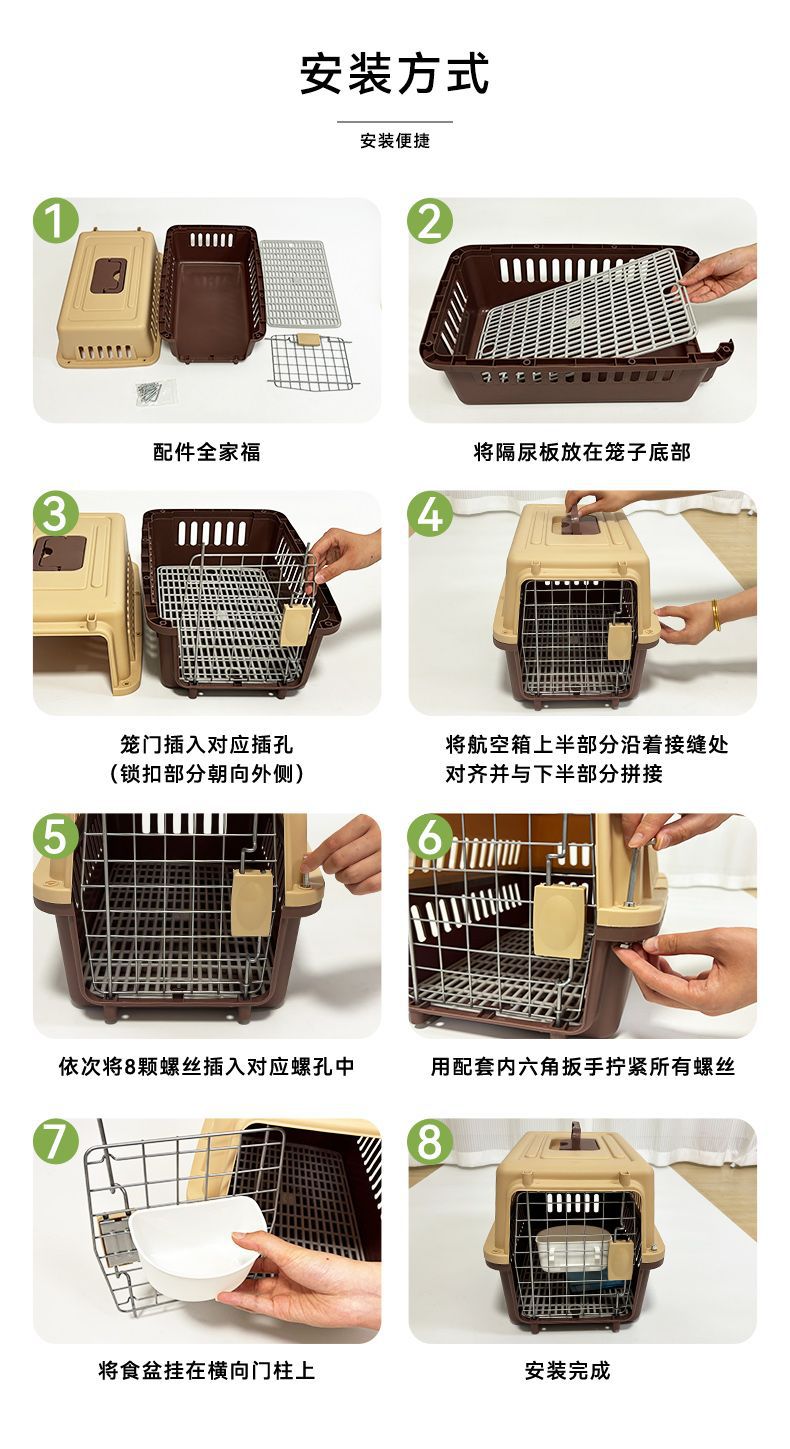 安装方式

安装便捷

1

配件全家福

2

将隔尿板放在笼子底部

3

笼门插入对应插孔
（锁扣部分朝向外侧）

4

将航空箱上半部分沿着接缝处对齐并与下半部分拼接

5

依次将8颗螺丝插入对应螺孔中

6

用配套内六角扳手拧紧所有螺丝

7

将食盆挂在横向门柱上

8

安装完成