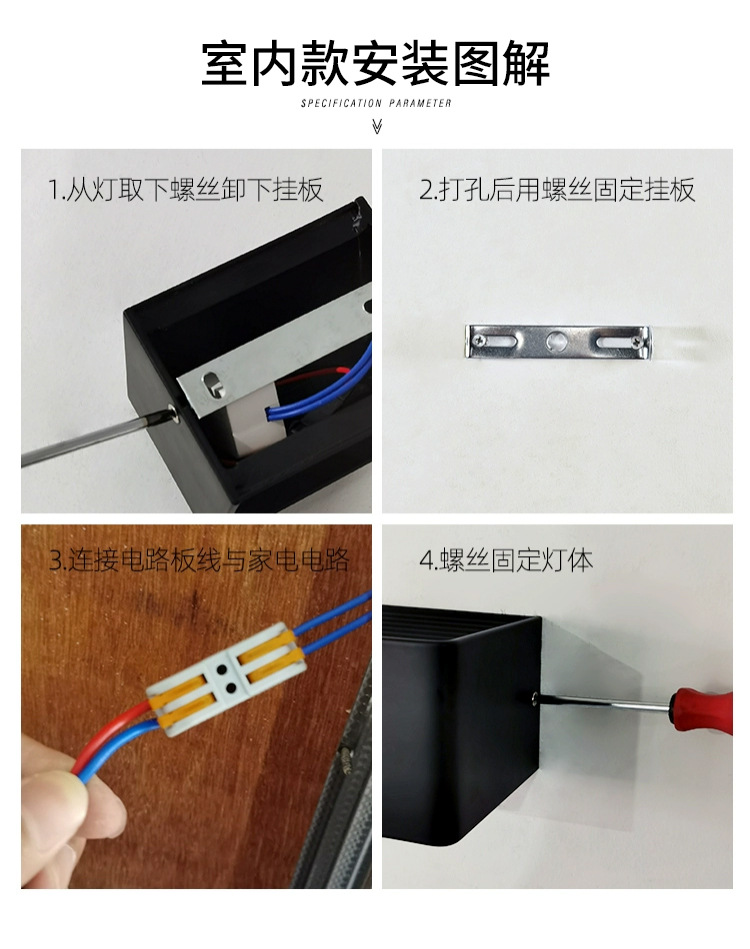 室内款安装图解

SPECIFICATION PARAMETER

1.从灯取下螺丝卸下挂板

2.打孔后用螺丝固定挂板

3.连接电路板线与家电电路

4.螺丝固定灯体