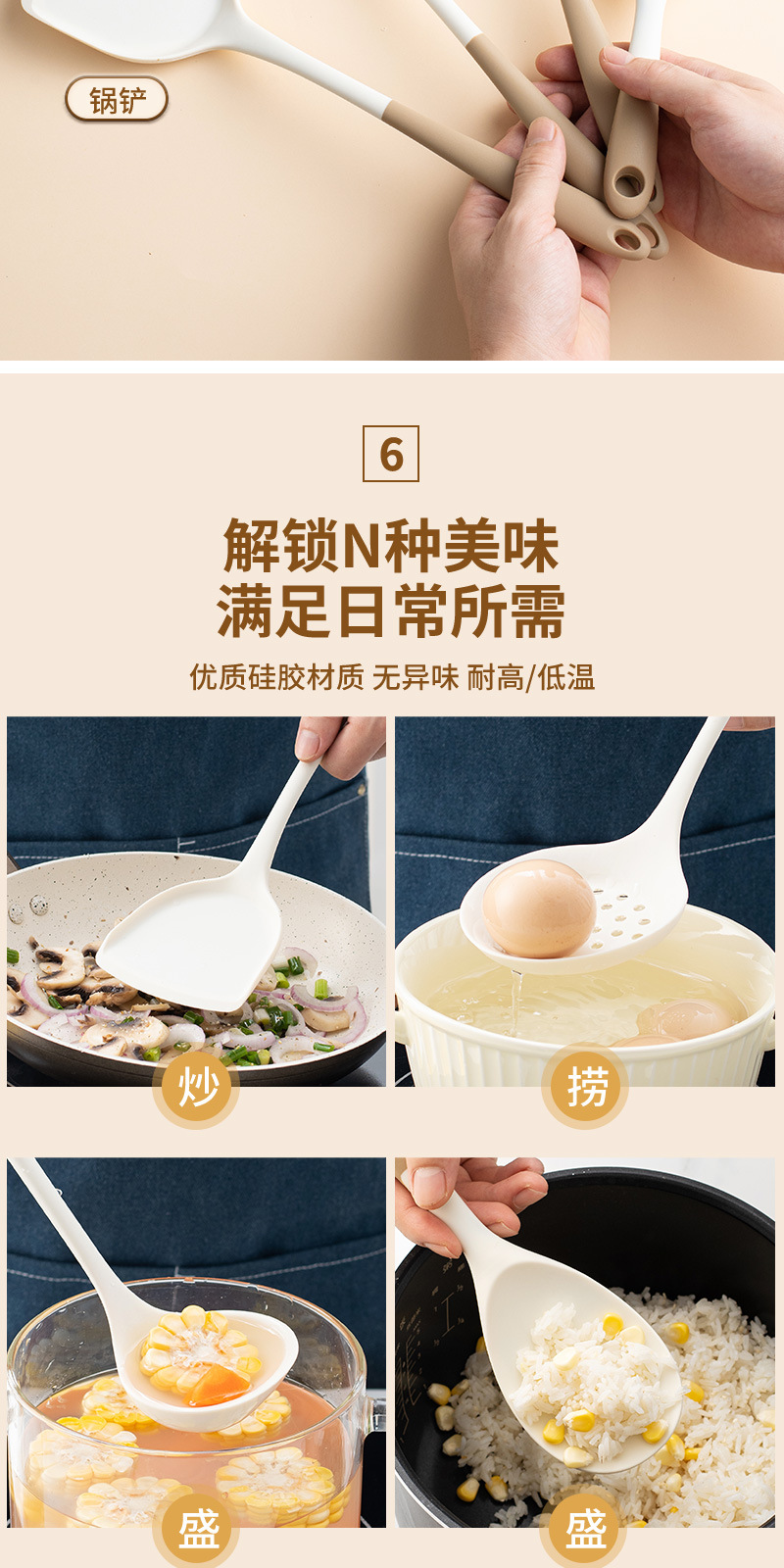 锅铲

6

解锁N种美味
满足日常所需

优质硅胶材质 无异味 耐高/低温

炒

捞

盛

盛