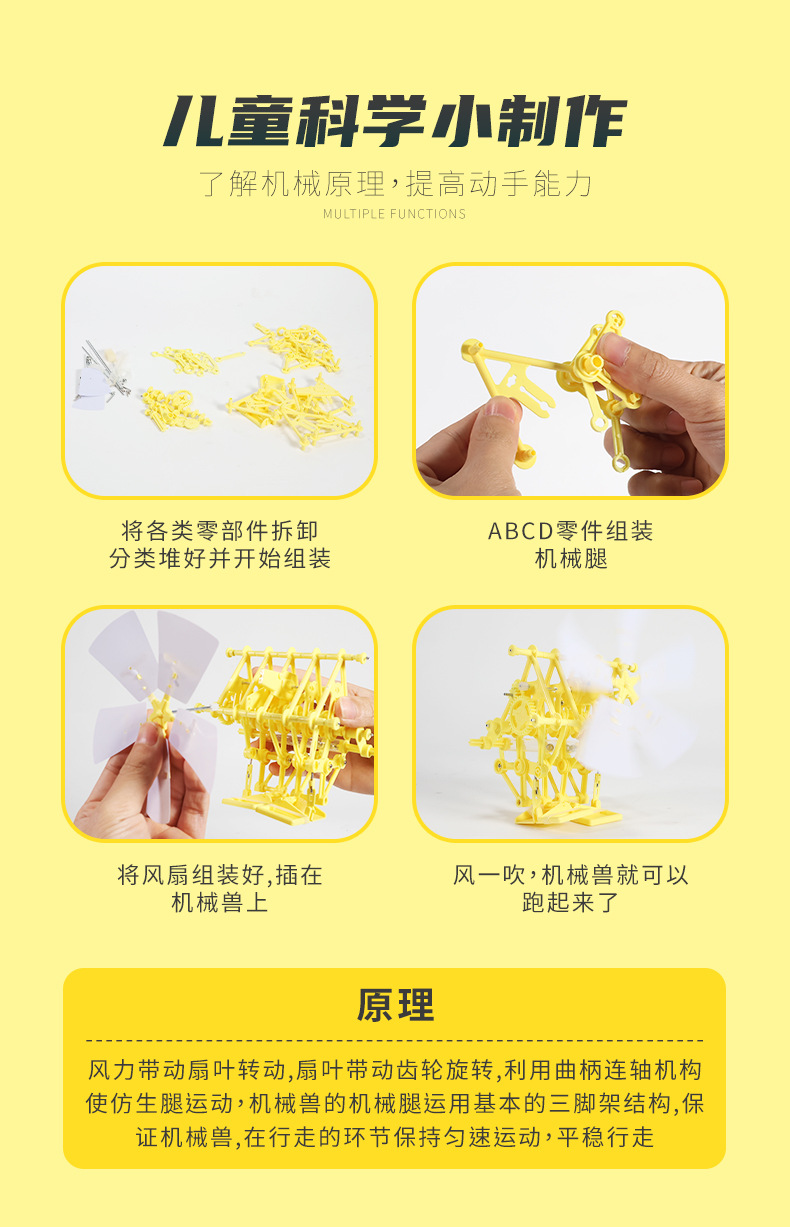 儿童科学小制作

了解机械原理，提高动手能力

MULTIPLE FUNCTIONS

将各类零部件拆卸
分类堆好并开始组装

ABCD零件组装
机械腿

将风扇组装好,插在
机械兽上

风一吹，机械兽就可以
跑起来了

原理

风力带动扇叶转动,扇叶带动齿轮旋转,利用曲柄连轴机构使仿生腿运动，机械兽的机械腿运用基本的三脚架结构,保证机械兽,在行走的环节保持匀速运动，平稳行走