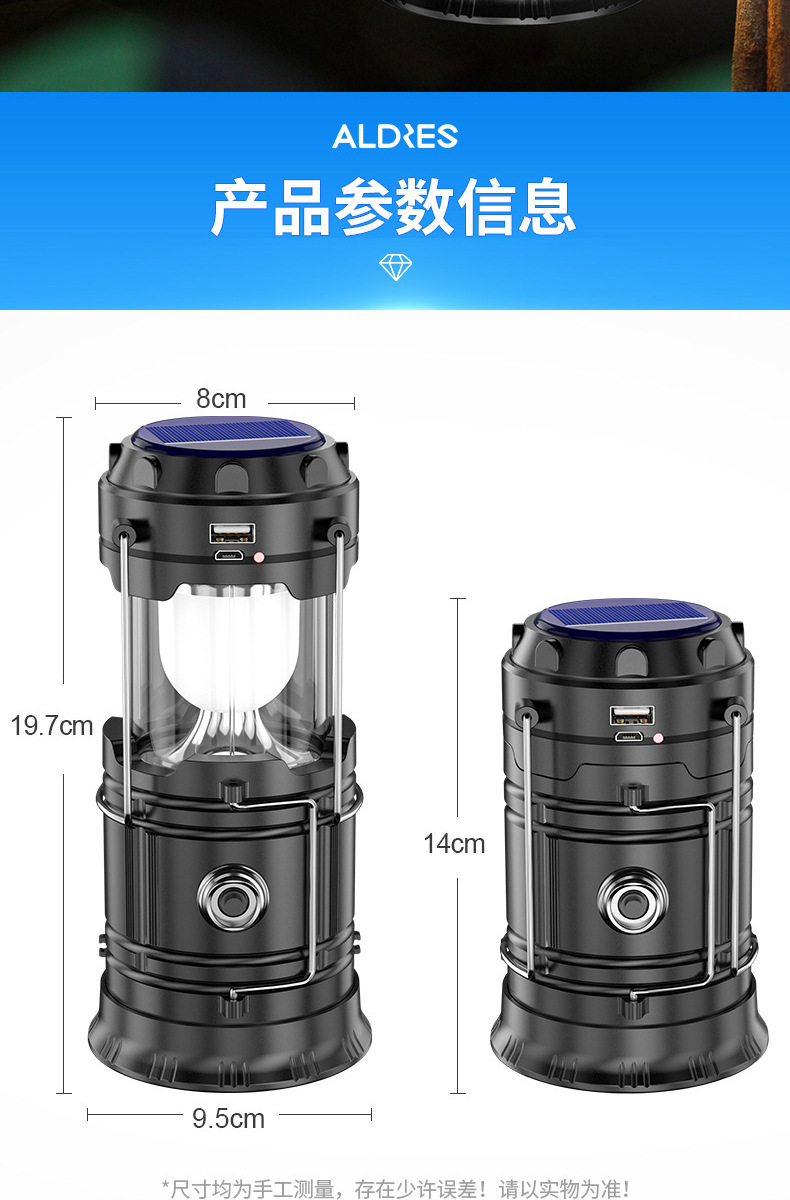 ALDRES

产品参数信息

8cm

19.7cm

14cm

9.5cm

*尺寸均为手工测量，存在少许误差！请以实物为准！