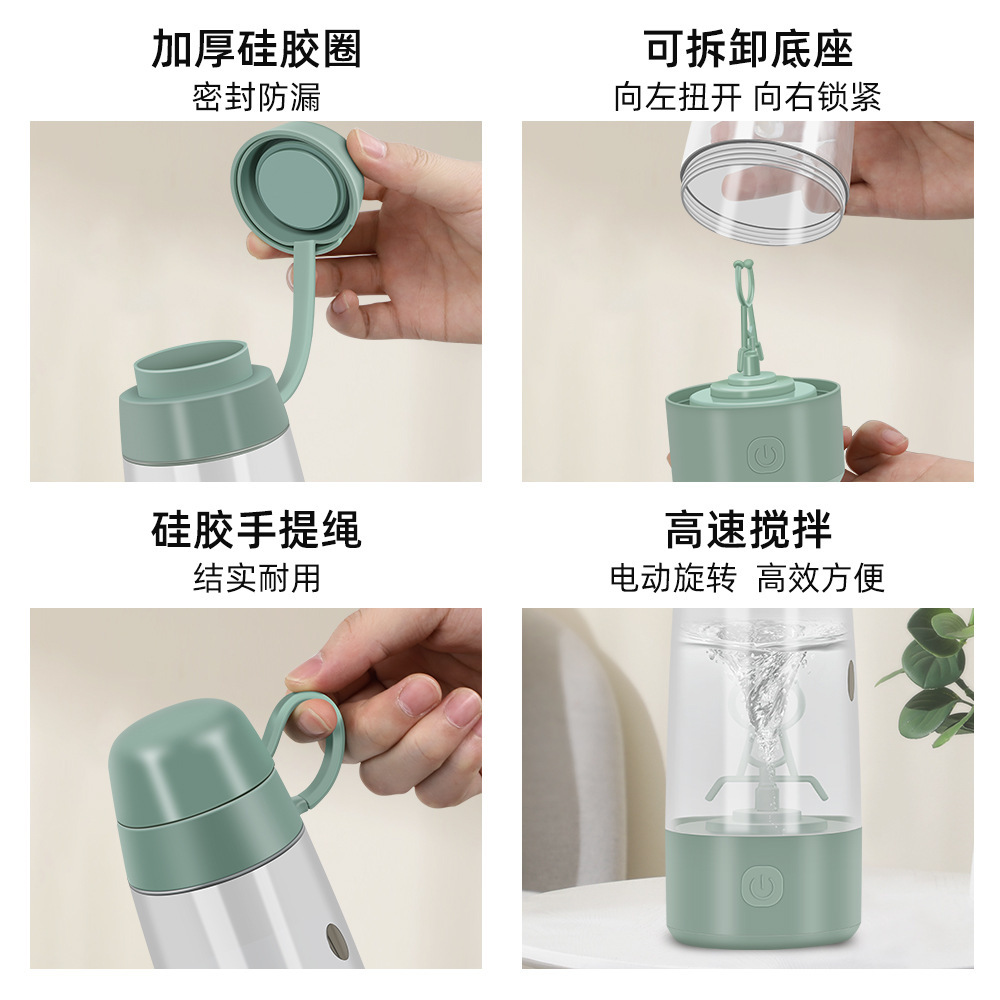 加厚硅胶圈
密封防漏

可拆卸底座
向左扭开 向右锁紧

硅胶手提绳
结实耐用

高速搅拌
电动旋转 高效方便