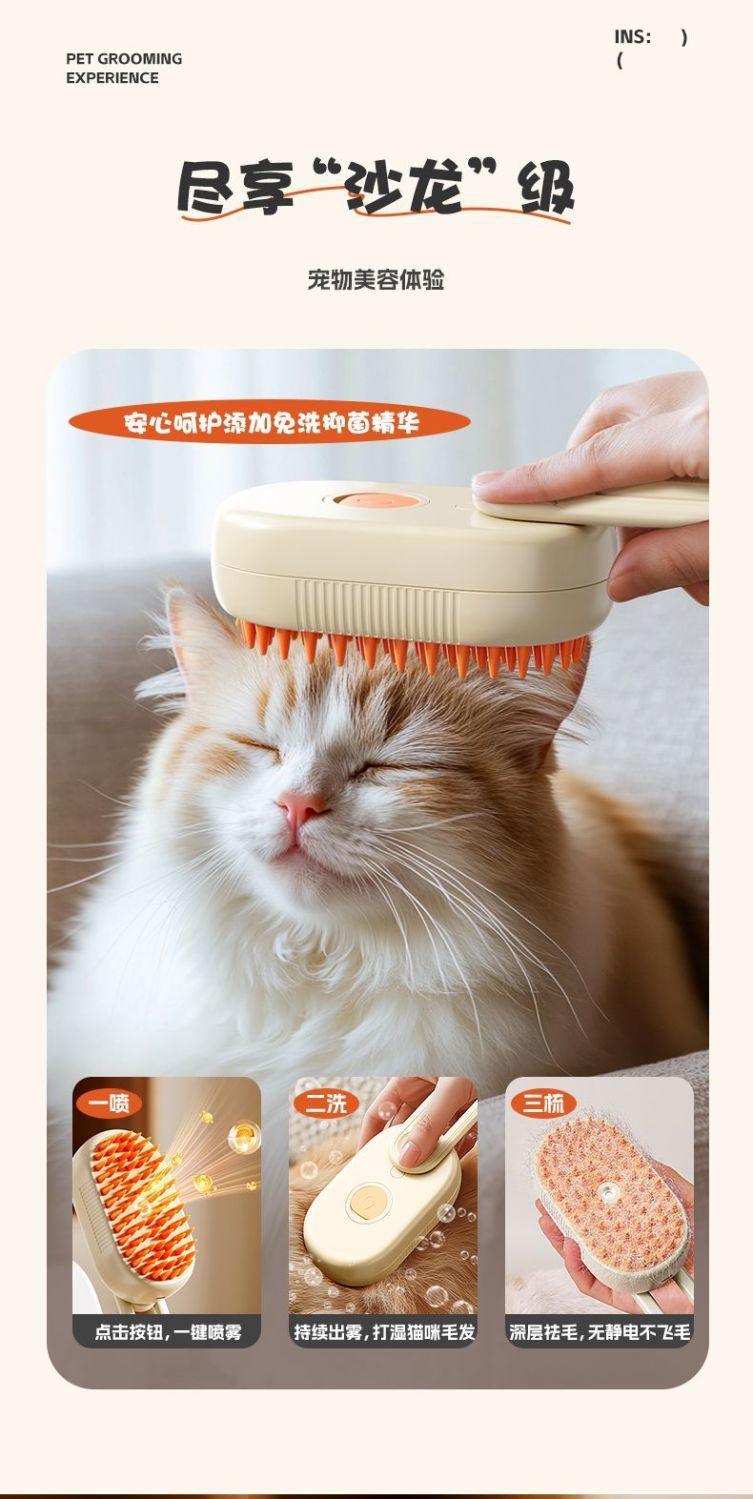 PET GROOMING EXPERIENCE

INS: )
(

尽享“沙龙”级

宠物美容体验

安心呵护添加免洗抑菌精华

一喷

点击按钮，一键喷雾

二洗

持续出雾，打湿猫咪毛发

三梳

深层祛毛，无静电不飞毛