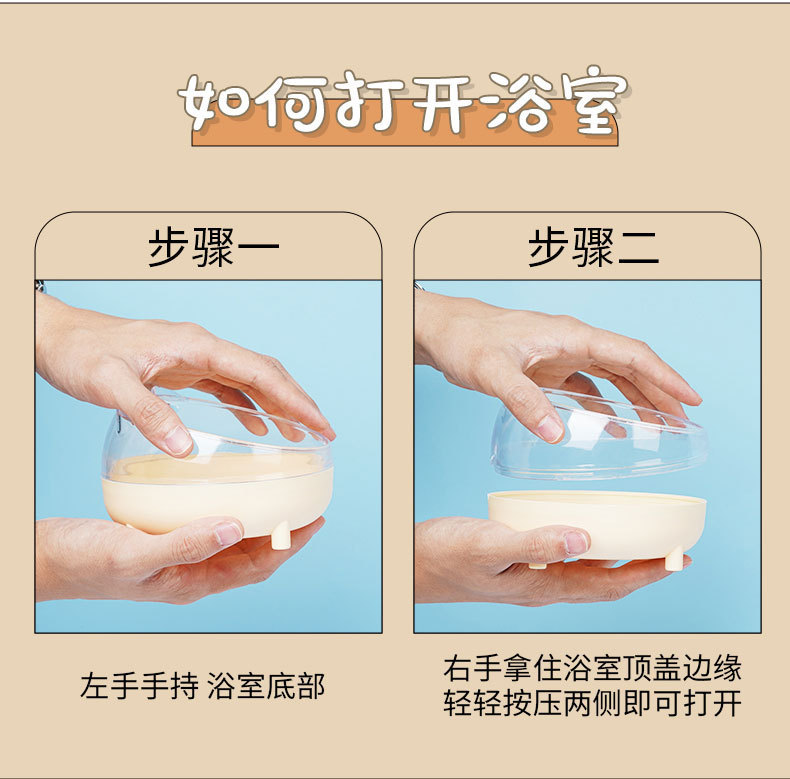 如何打开浴室

步骤一

左手手持 浴室底部

步骤二

右手拿住浴室顶盖边缘
轻轻按压两侧即可打开