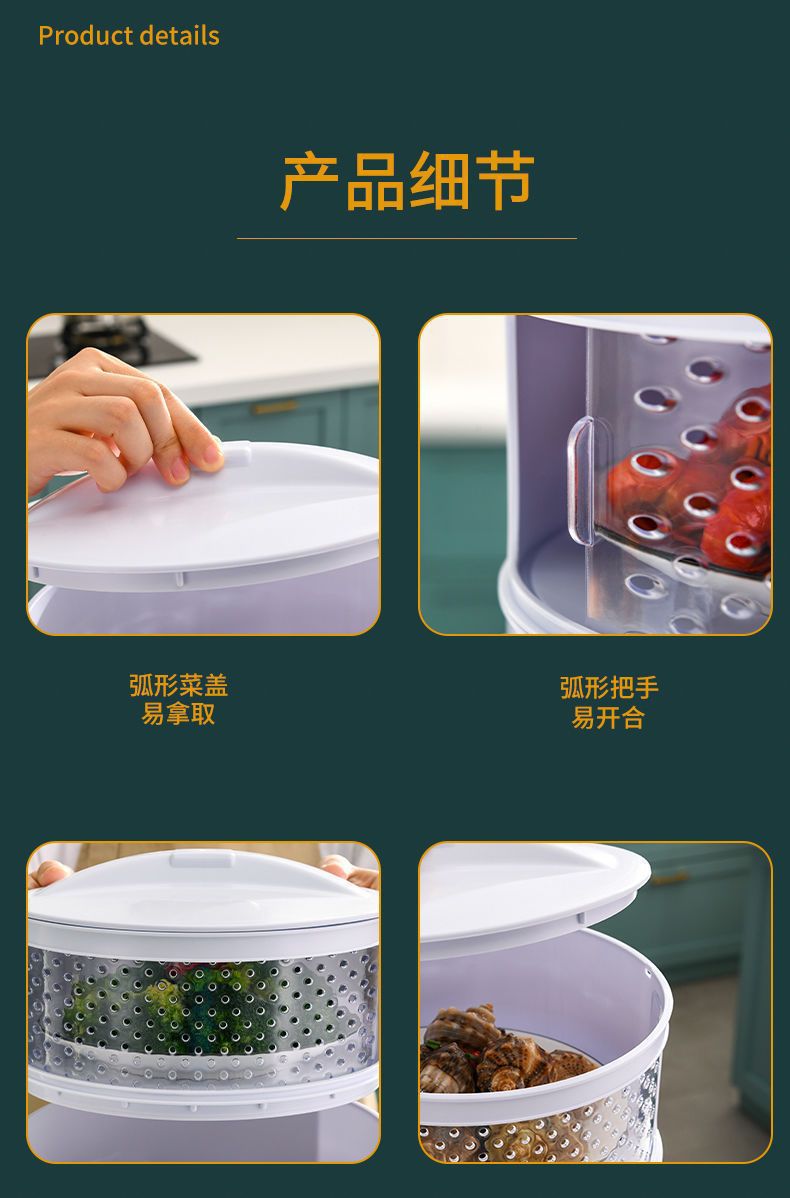 Product details

产品细节

弧形菜盖
易拿取

弧形把手
易开合