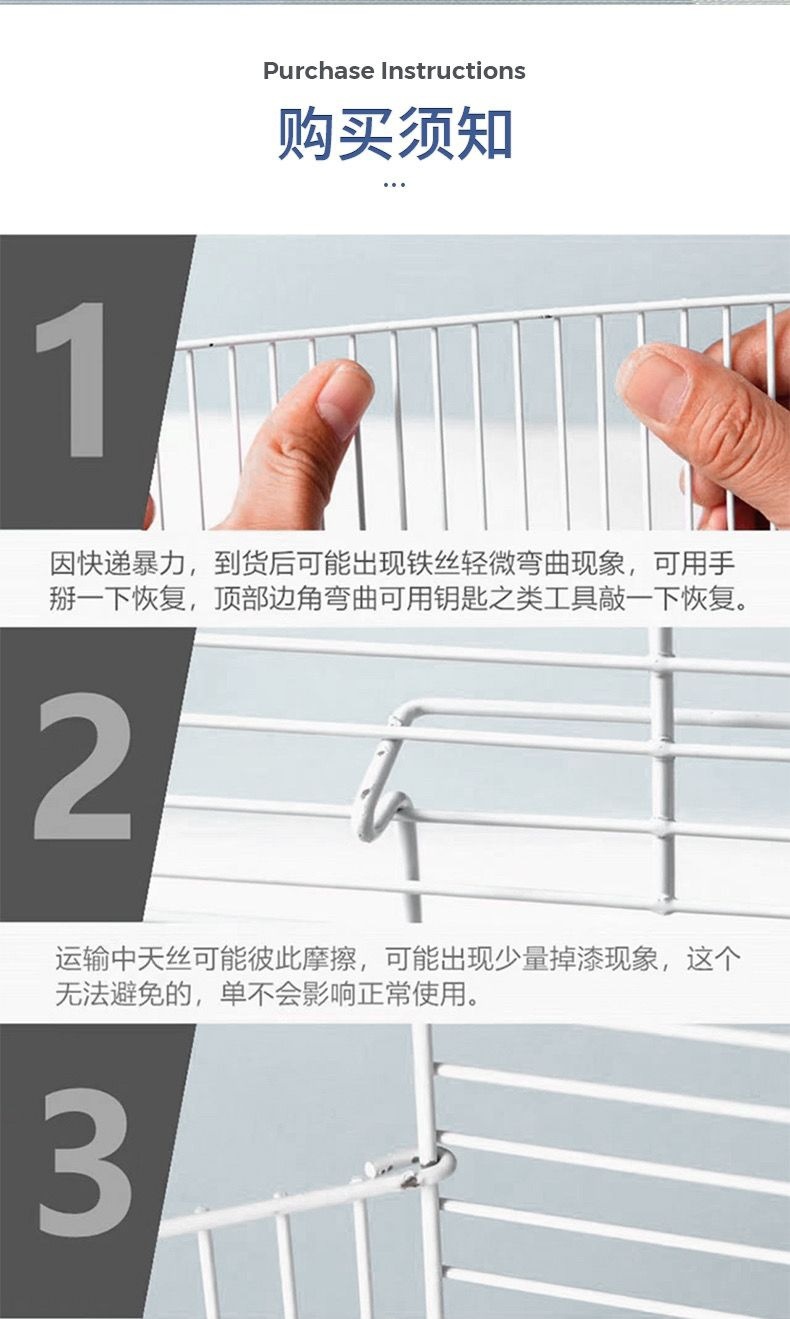 Purchase Instructions

购买须知

...

1

因快递暴力，到货后可能出现铁丝轻微弯曲现象，可用手掰一下恢复，顶部边角弯曲可用钥匙之类工具敲一下恢复。

2

运输中天丝可能彼此摩擦，可能出现少量掉漆现象，这个无法避免的，单不会影响正常使用。

3