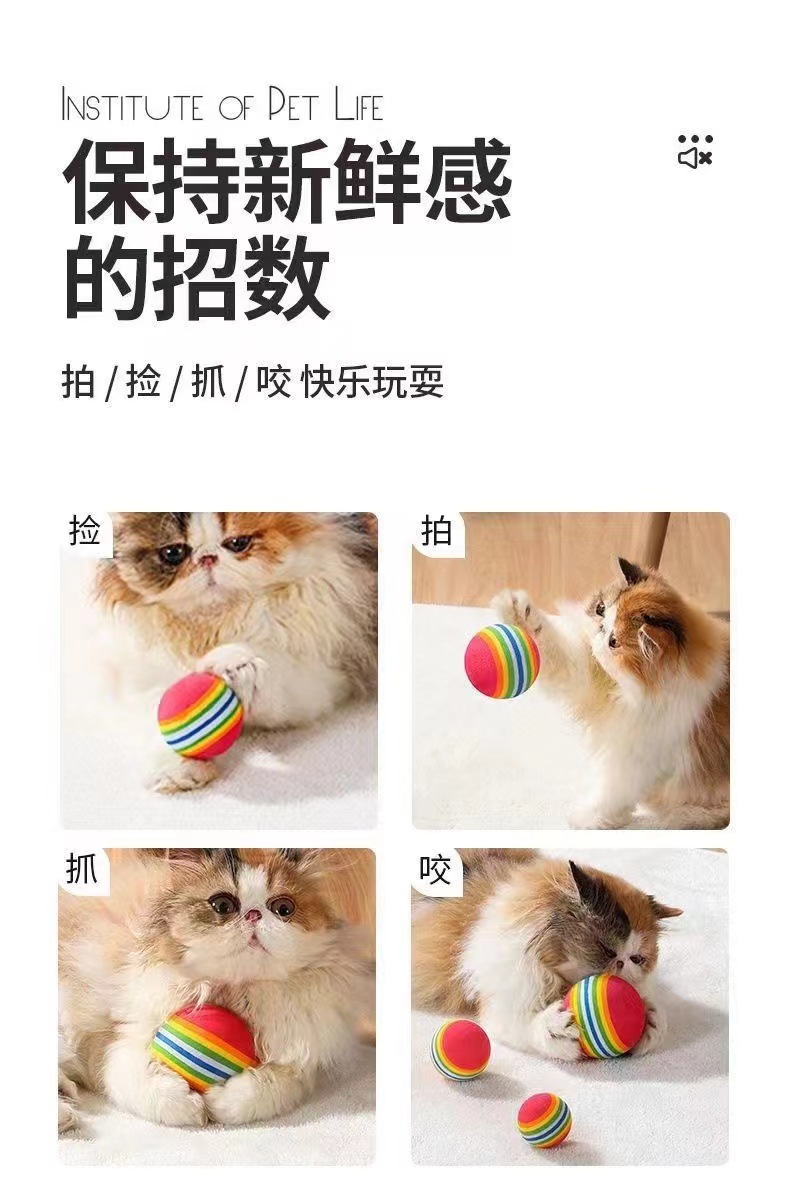 INSTITUTE OF PET LIFE

保持新鲜感的招数

拍 / 捡 / 抓 / 咬 快乐玩耍

捡

拍

抓

咬