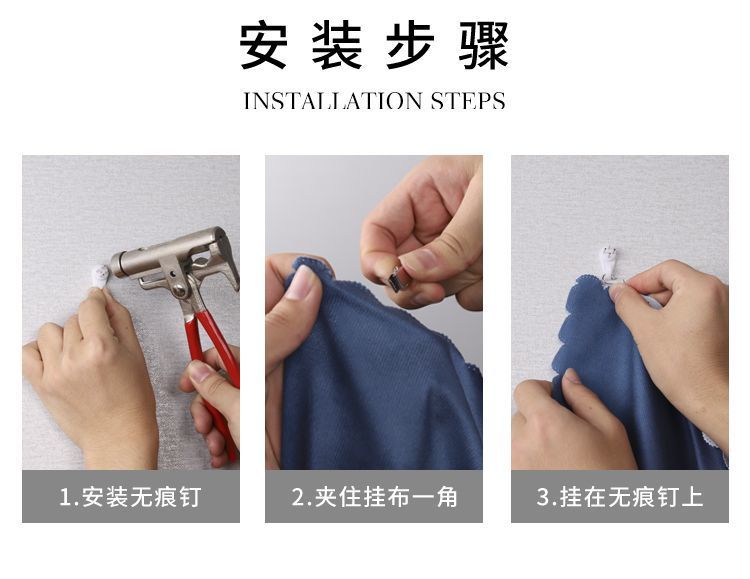 安装步骤

INSTALLATION STEPS

1.安装无痕钉

2.夹住挂布一角

3.挂在无痕钉上