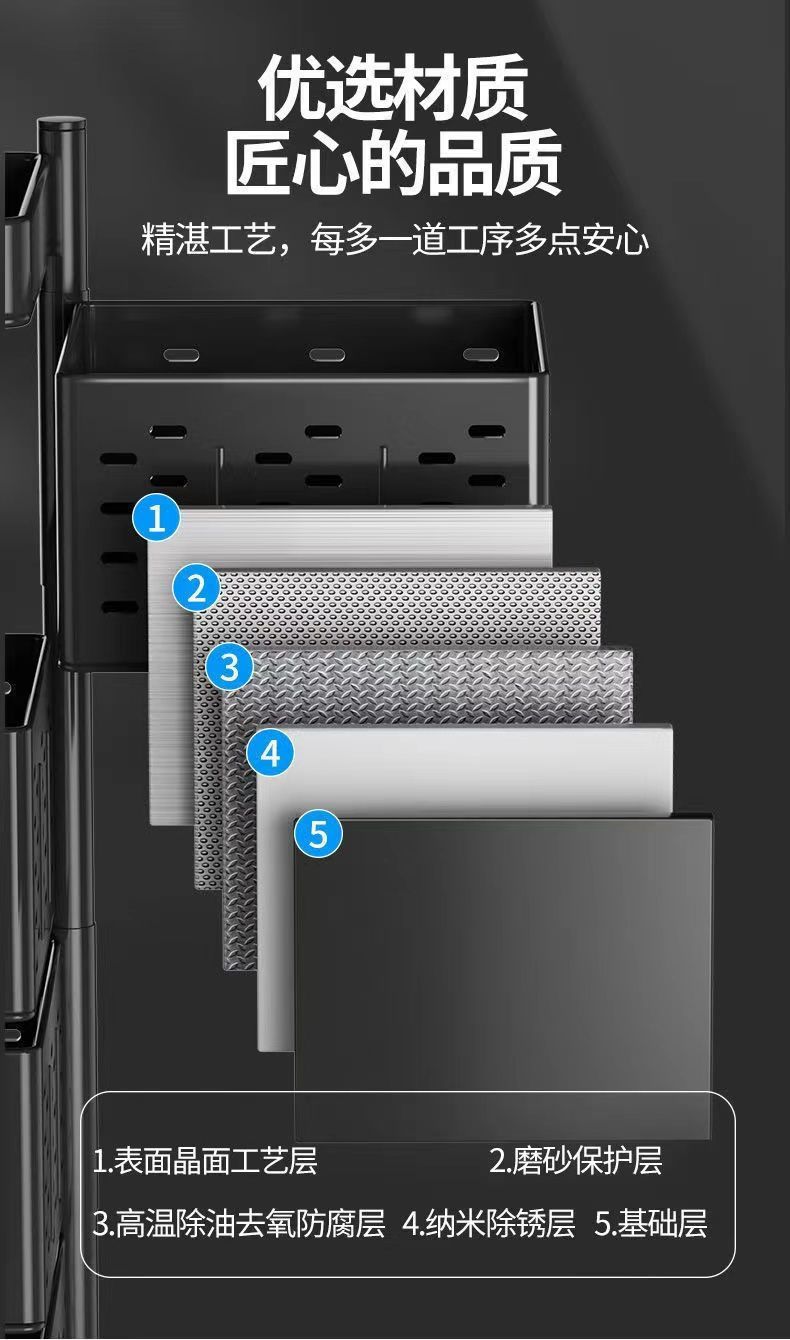 优选材质
匠心的品质

精湛工艺，每多一道工序多点安心

1
2
3
4
5

1.表面晶面工艺层 2.磨砂保护层
3.高温除油去氧防腐层 4.纳米除锈层 5.基础层