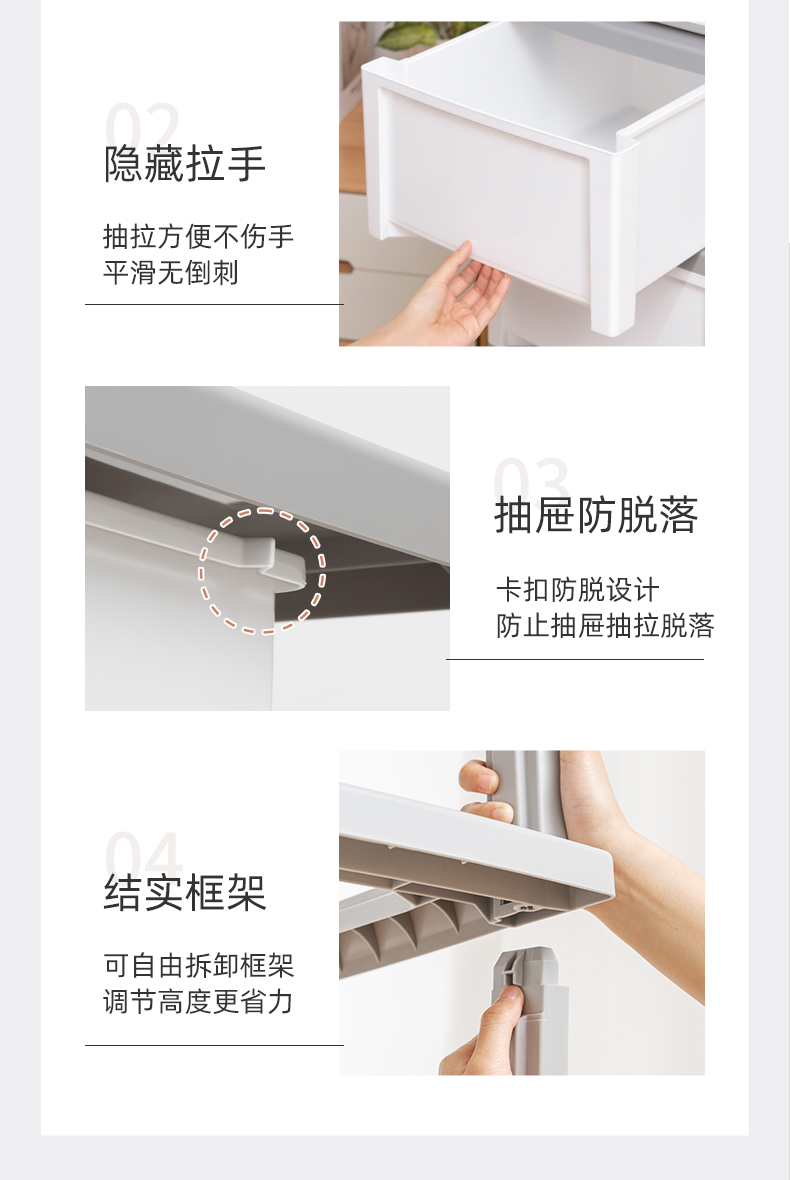 02
隐藏拉手

抽拉方便不伤手
平滑无倒刺

03
抽屉防脱落

卡扣防脱设计
防止抽屉抽拉脱落

04
结实框架

可自由拆卸框架
调节高度更省力