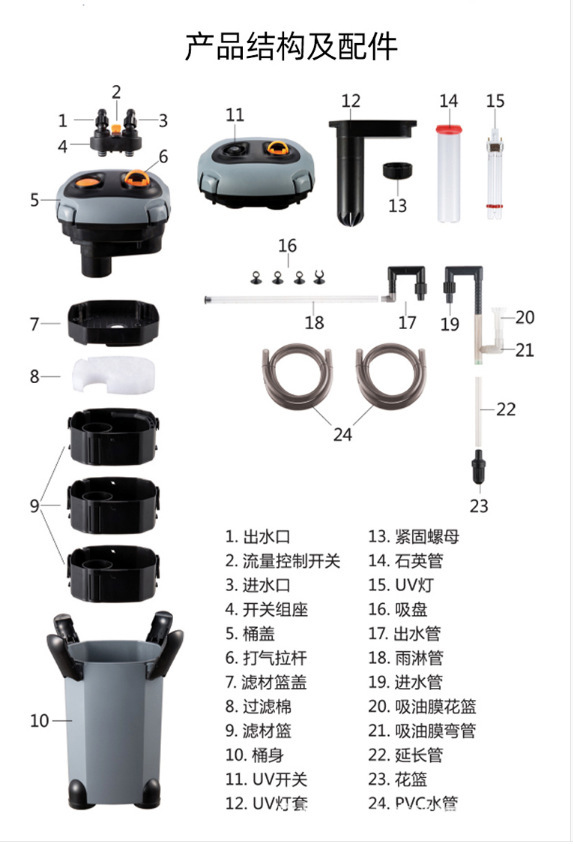 产品结构及配件

1
2
3
4
5
6
7
8
9
10
11
12
13
14
15
16
17
18
19
20
21
22
23
24

1. 出水口
2. 流量控制开关
3. 进水口
4. 开关组座
5. 桶盖
6. 打气拉杆
7. 滤材篮盖
8. 过滤棉
9. 滤材篮
10. 桶身
11. UV开关
12. UV灯套

13. 紧固螺母
14. 石英管
15. UV灯
16. 吸盘
17. 出水管
18. 雨淋管
19. 进水管
20. 吸油膜花篮
21. 吸油膜弯管
22. 延长管
23. 花篮
24. PVC水管