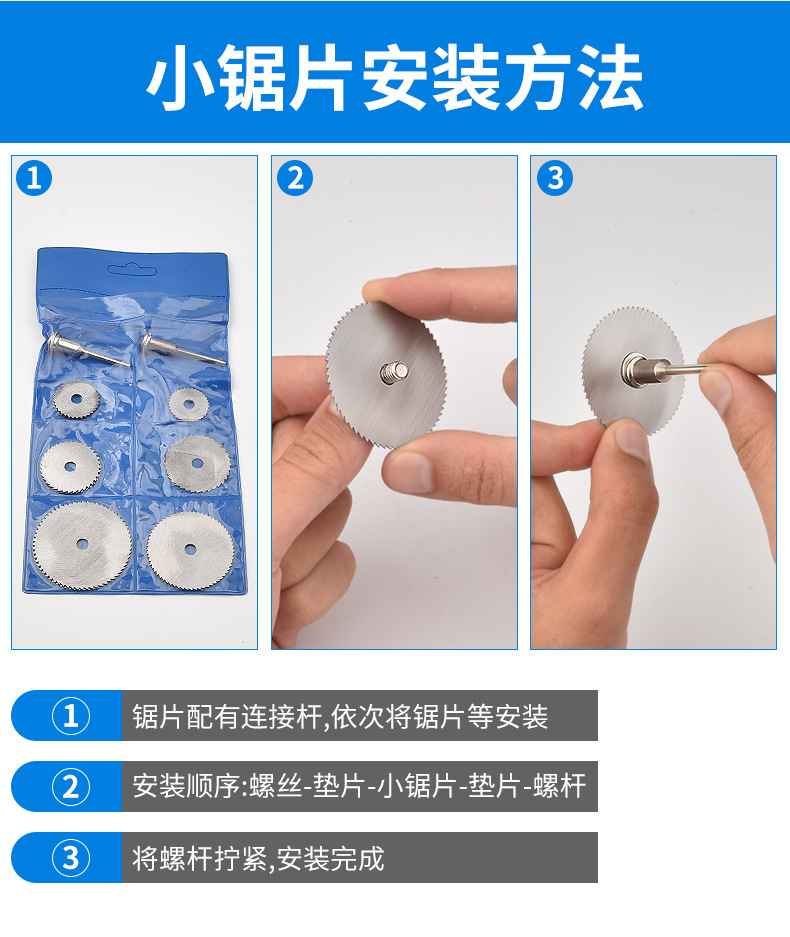 小锯片安装方法

1

2

3

① 锯片配有连接杆,依次将锯片等安装

② 安装顺序:螺丝-垫片-小锯片-垫片-螺杆

③ 将螺杆拧紧,安装完成