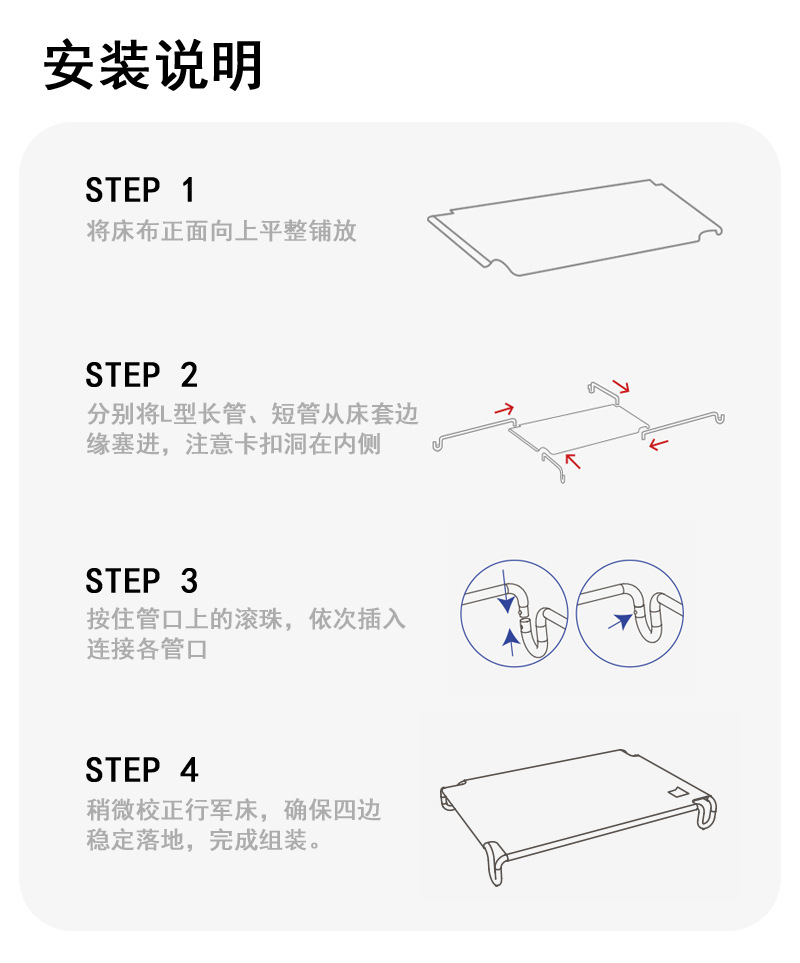 安装说明

STEP 1
将床布正面向上平整铺放

STEP 2
分别将L型长管、短管从床套边缘塞进，注意卡扣洞在内侧

STEP 3
按住管口上的滚珠，依次插入连接各管口

STEP 4
稍微校正行军床，确保四边稳定落地，完成组装。