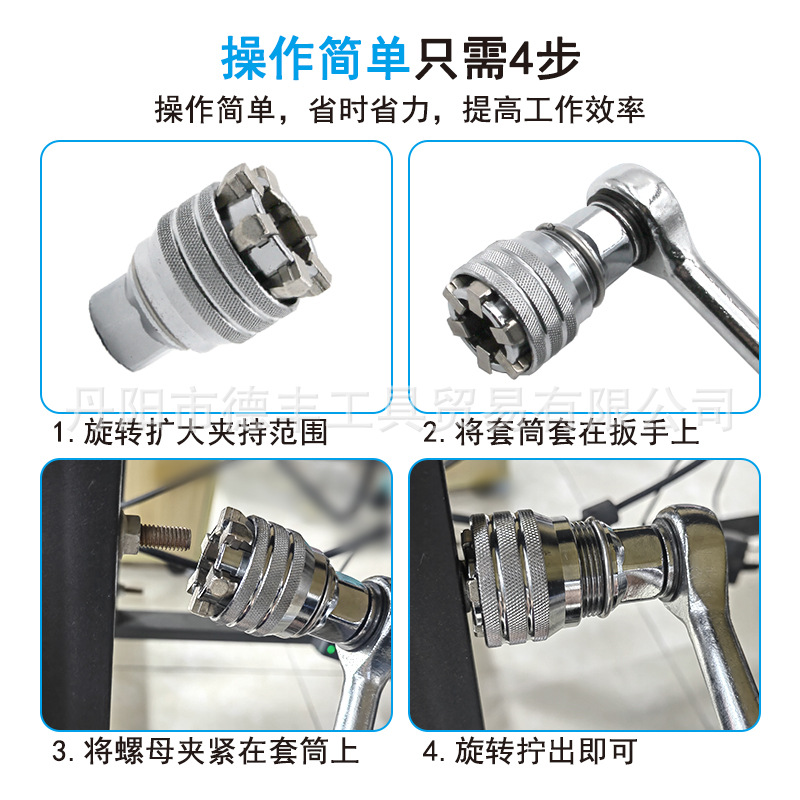 操作简单只需4步

操作简单，省时省力，提高工作效率

丹阳市德丰工具贸易有限公司

1. 旋转扩大夹持范围

2. 将套筒套在扳手上

3. 将螺母夹紧在套筒上

4. 旋转拧出即可