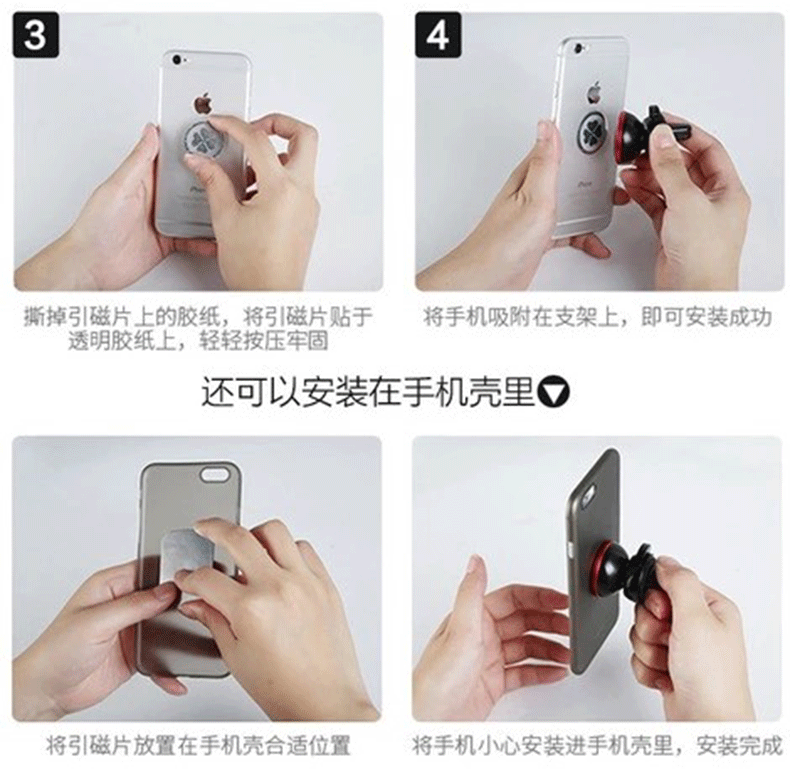 3

撕掉引磁片上的胶纸，将引磁片贴于透明胶纸上，轻轻按压牢固

4

将手机吸附在支架上，即可安装成功

还可以安装在手机壳里

将引磁片放置在手机壳合适位置

将手机小心安装进手机壳里，安装完成