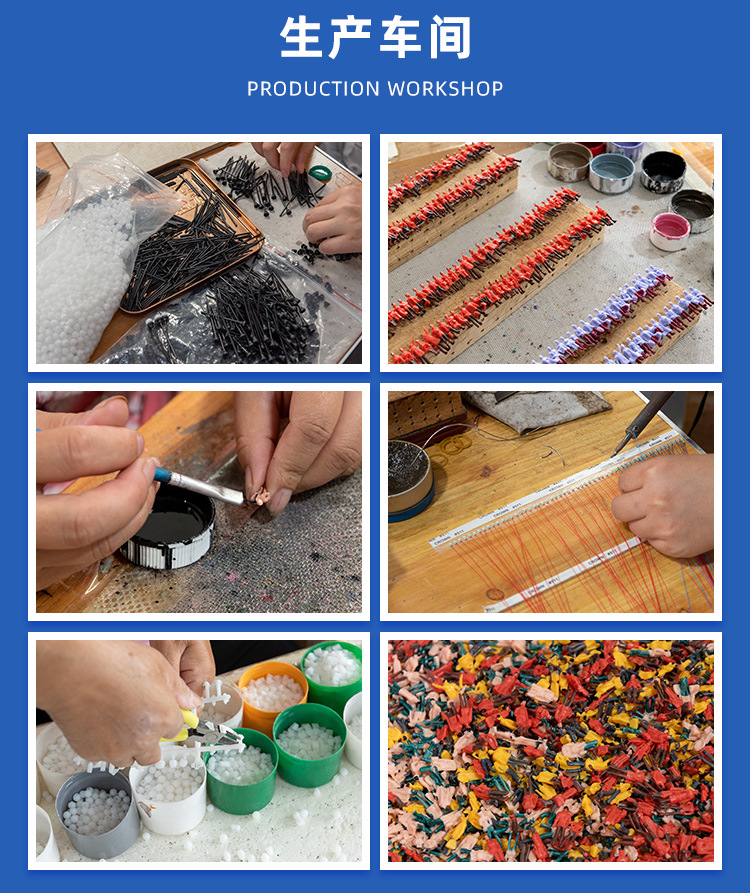 生产车间

PRODUCTION WORKSHOP