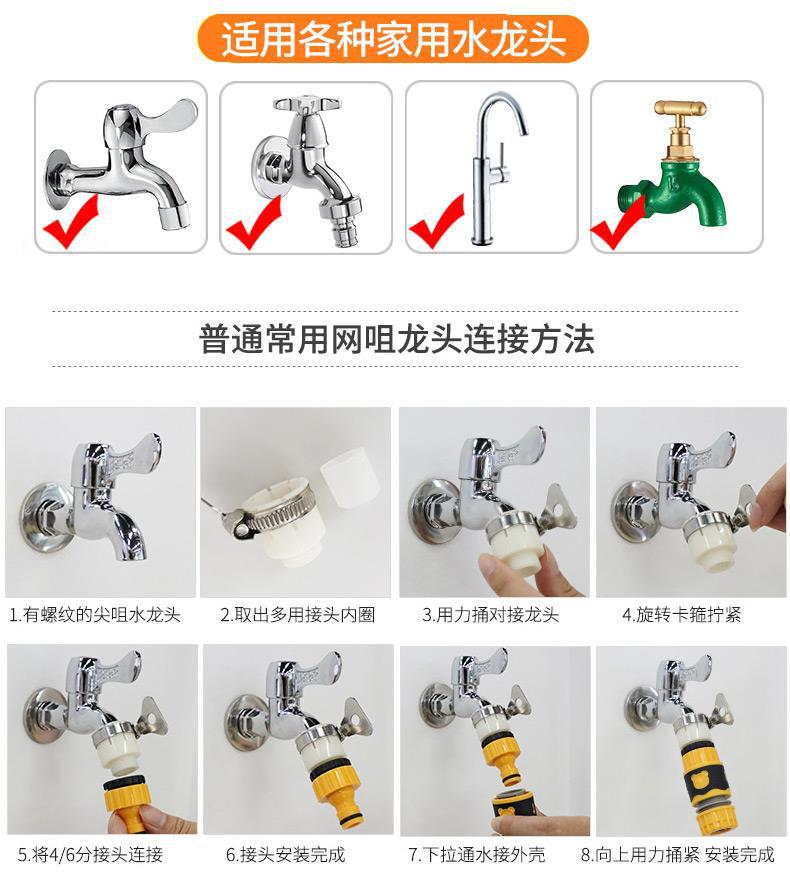 适用各种家用水龙头

普通常用网咀龙头连接方法

1.有螺纹的尖咀水龙头

2.取出多用接头内圈

3.用力捅对接龙头

4.旋转卡箍拧紧

5.将4/6分接头连接

6.接头安装完成

7.下拉通水接外壳

8.向上用力捅紧 安装完成