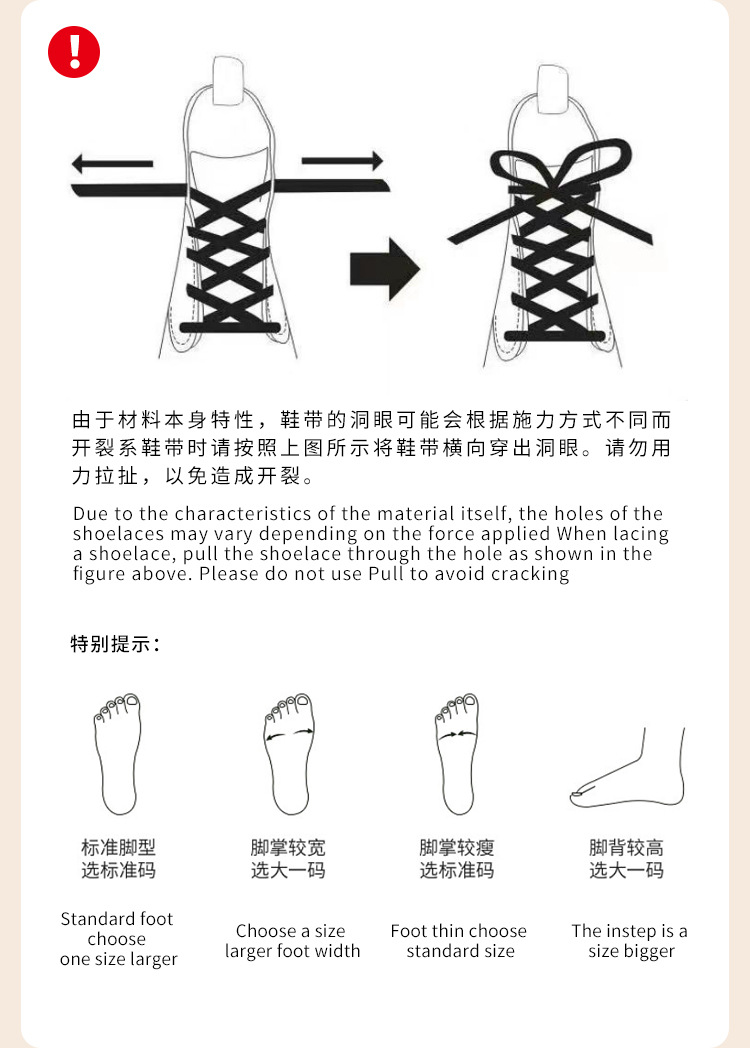 !

由于材料本身特性，鞋带的洞眼可能会根据施力方式不同而开裂系鞋带时请按照上图所示将鞋带横向穿出洞眼。请勿用力拉扯，以免造成开裂。

Due to the characteristics of the material itself, the holes of the shoelaces may vary depending on the force applied When lacing a shoelace, pull the shoelace through the hole as shown in the figure above. Please do not use Pull to avoid cracking

特别提示：

标准脚型
选标准码

Standard foot choose one size larger

脚掌较宽
选大一码

Choose a size larger foot width

脚掌较瘦
选标准码

Foot thin choose standard size

脚背较高
选大一码

The instep is a size bigger