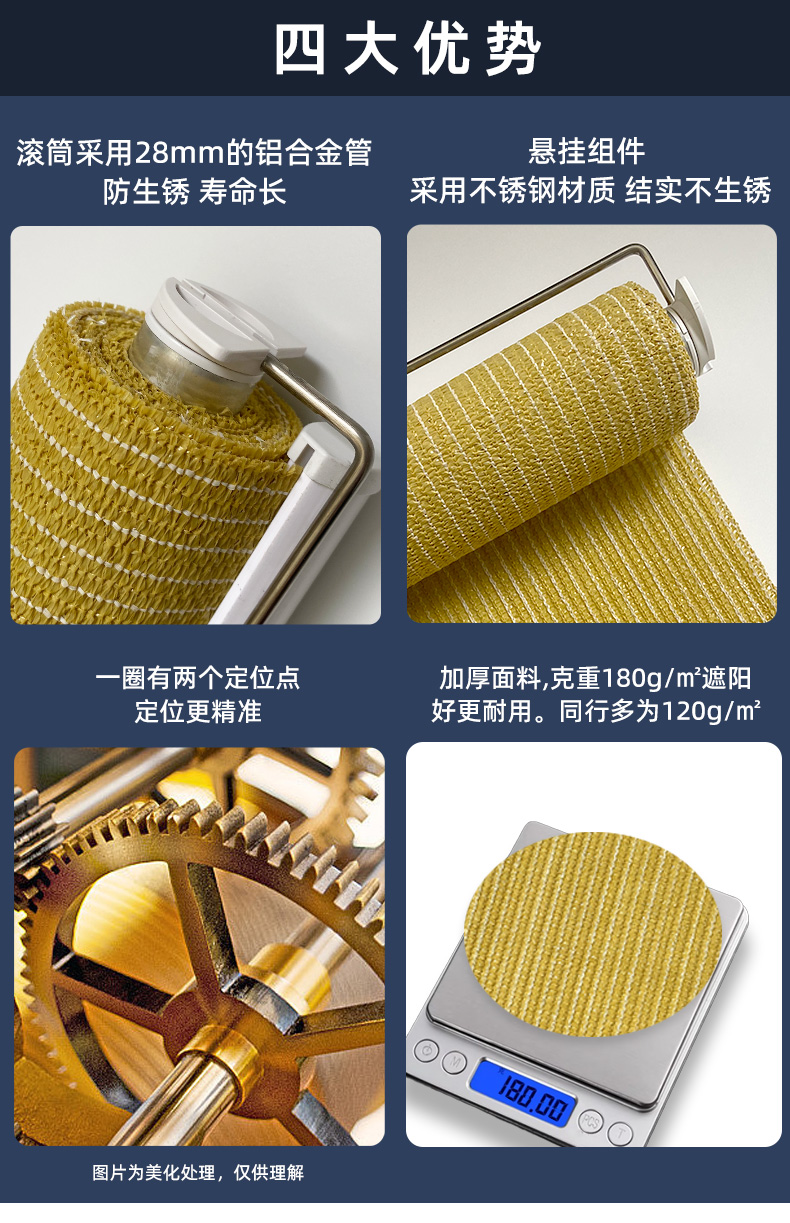 四大优势

滚筒采用28mm的铝合金管
防生锈 寿命长

悬挂组件
采用不锈钢材质 结实不生锈

一圈有两个定位点
定位更精准

加厚面料,克重180g/㎡遮阳
好更耐用。同行多为120g/㎡

180.00

图片为美化处理，仅供理解