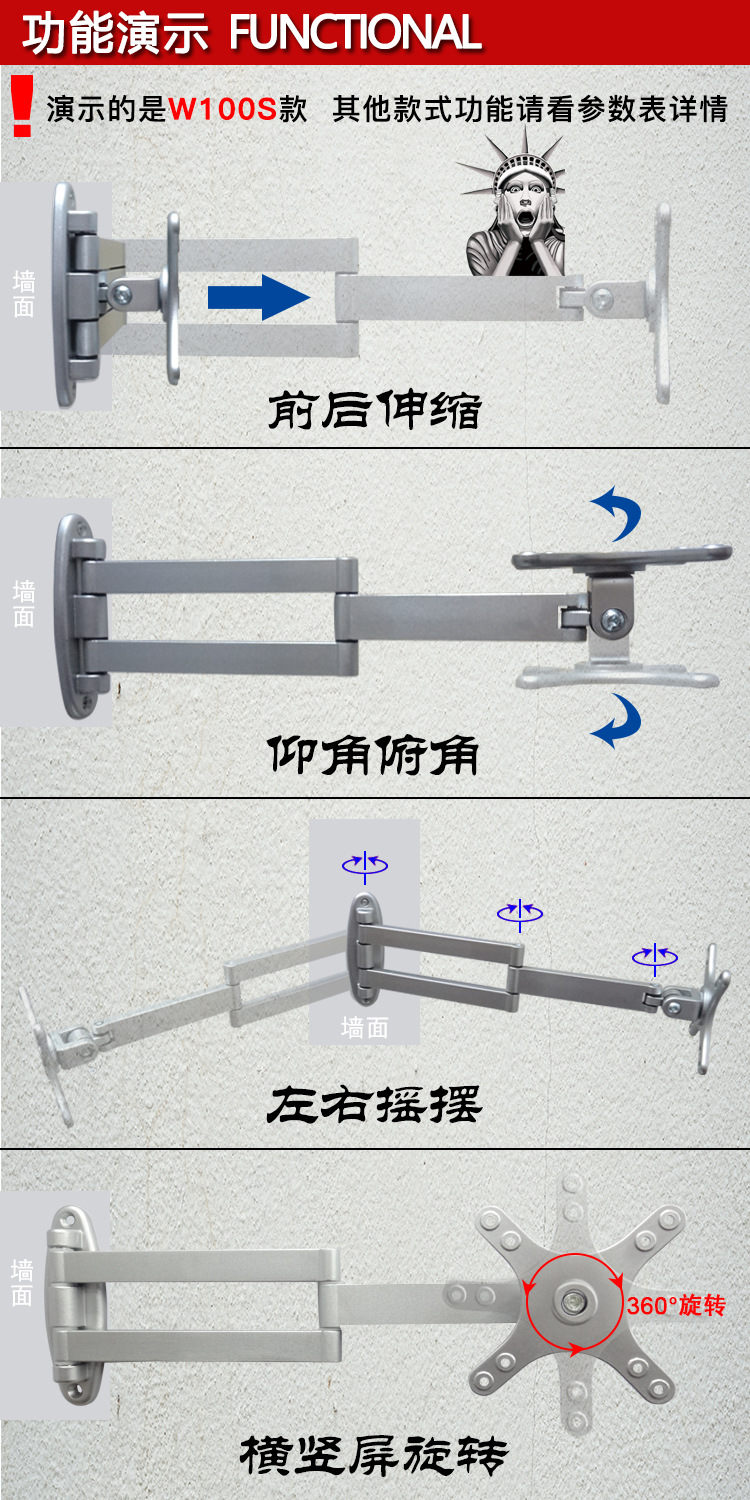 功能演示 FUNCTIONAL

! 演示的是W100S款 其他款式功能请看参数表详情

墙面

前后伸缩

墙面

仰角俯角

墙面

左右摇摆

墙面

360°旋转

横竖屏旋转