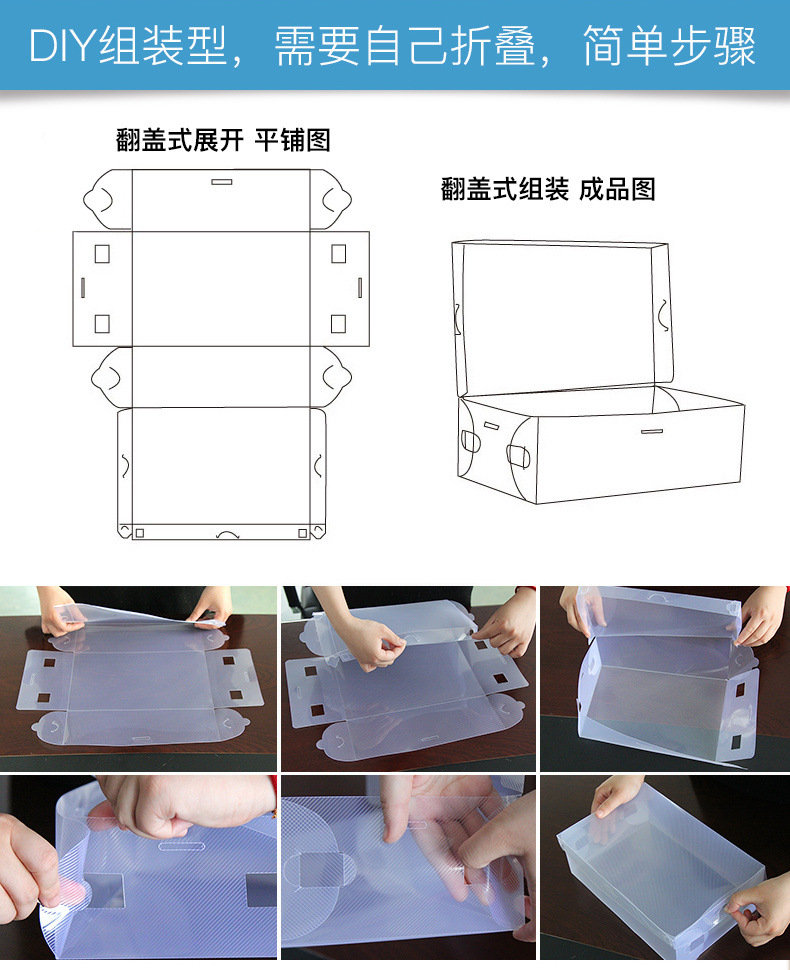 DIY组装型，需要自己折叠，简单步骤

翻盖式展开 平铺图

翻盖式组装 成品图